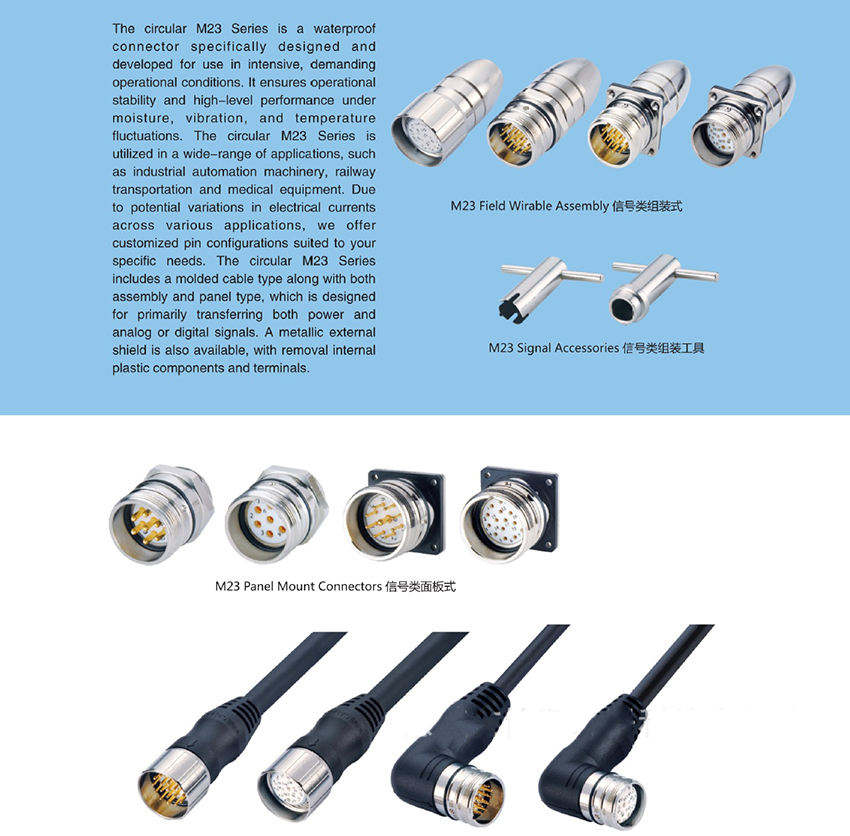 The circular M23 Series is a waterproof connector specifically designed and developed for use in intensive, demanding operational conditions. It ensures operational stability and high-level performance under moisture, vibration, and temperature fluctuations. The circular M23 Series is utilized in a wide-range of applications, such as industrial automation machinery, railway transportation and medical equipment. Due to potential variations in electrical currents across various applications, we offer customized pin configurations suited to your specific needs. The circular M23 Series includes a molded cable type along with both assembly and panel type, which is designed for primarily transferring both power and analog or digital signals. A metallic external shield is also available, with removal internal plastic components and terminals.

M23 Field Wirable Assembly 信号类组装式

M23 Signal Accessories 信号类组装工具

M23 Panel Mount Connectors 信号类面板式