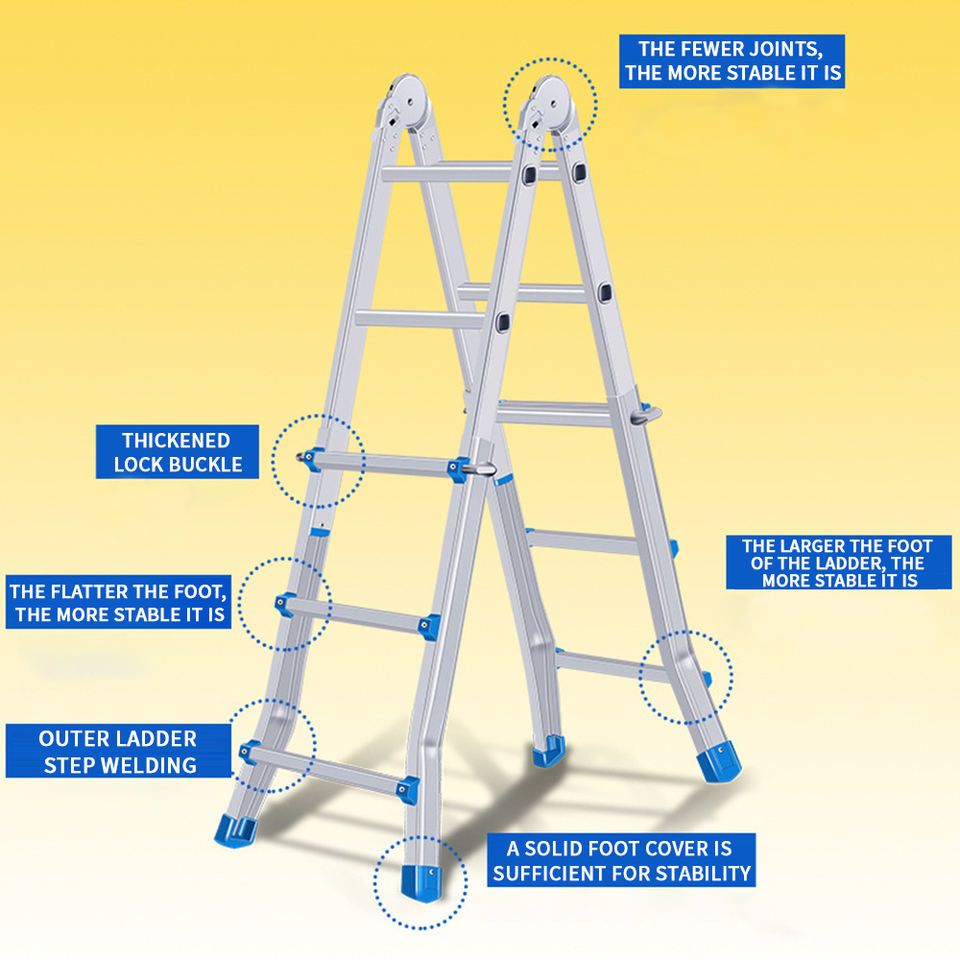 THE FEWER JOINTS, THE MORE STABLE IT IS

THICKENED LOCK BUCKLE

THE LARGER THE FOOT OF THE LADDER, THE MORE STABLE IT IS

THE FLATTER THE FOOT, THE MORE STABLE IT IS

OUTER LADDER STEP WELDING

A SOLID FOOT COVER IS SUFFICIENT FOR STABILITY