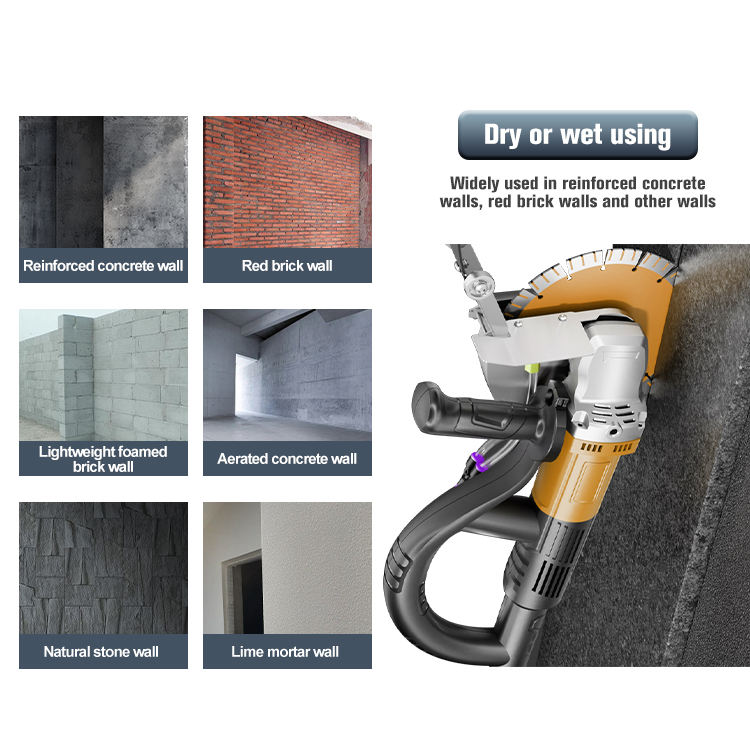 Reinforced concrete wall

Red brick wall

Lightweight foamed brick wall

Aerated concrete wall

Natural stone wall

Lime mortar wall

Dry or wet using

Widely used in reinforced concrete walls, red brick walls and other walls