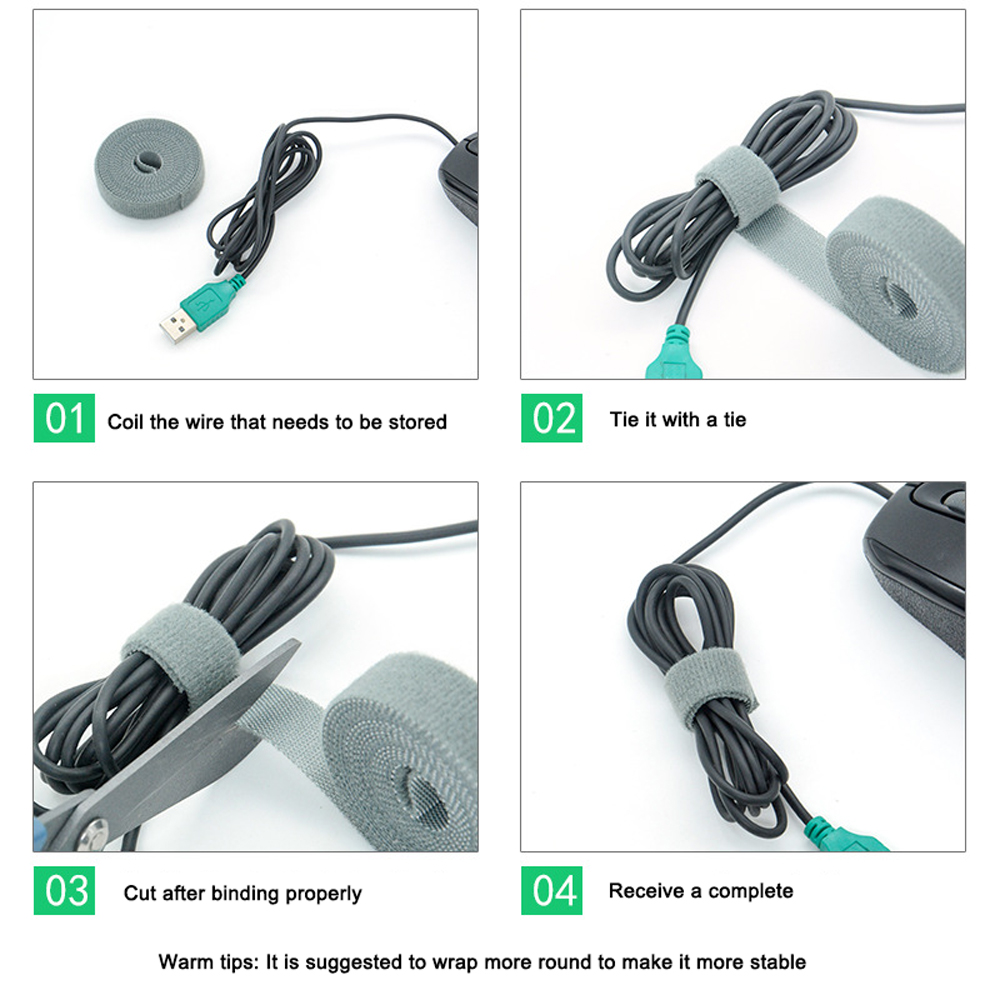 01 Coil the wire that needs to be stored

02 Tie it with a tie

03 Cut after binding properly

04 Receive a complete

Warm tips: It is suggested to wrap more round to make it more stable