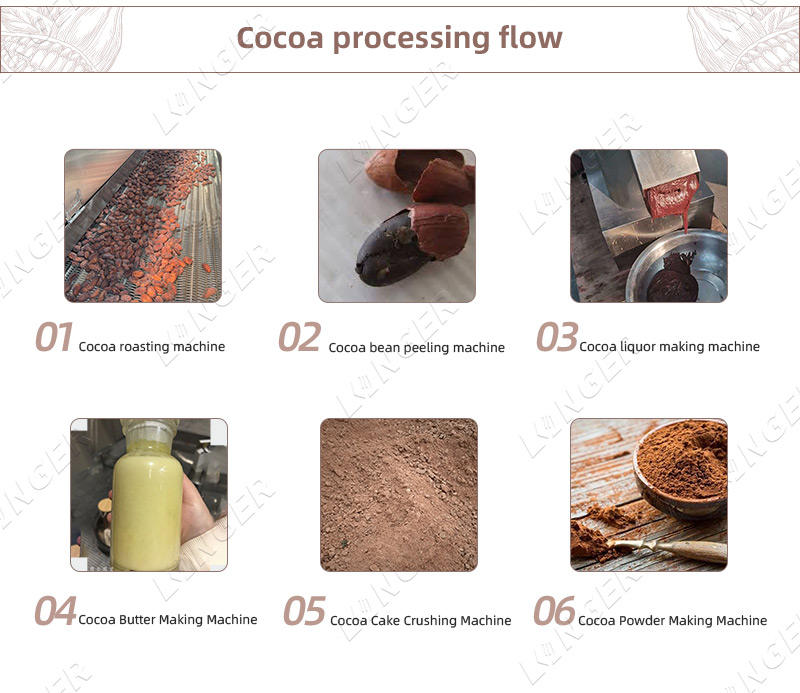 Cocoa processing flow

01 Cocoa roasting machine

02 Cocoa bean peeling machine

03 Cocoa liquor making machine

04 Cocoa Butter Making Machine

05 Cocoa Cake Crushing Machine

06 Cocoa Powder Making Machine

LONGER