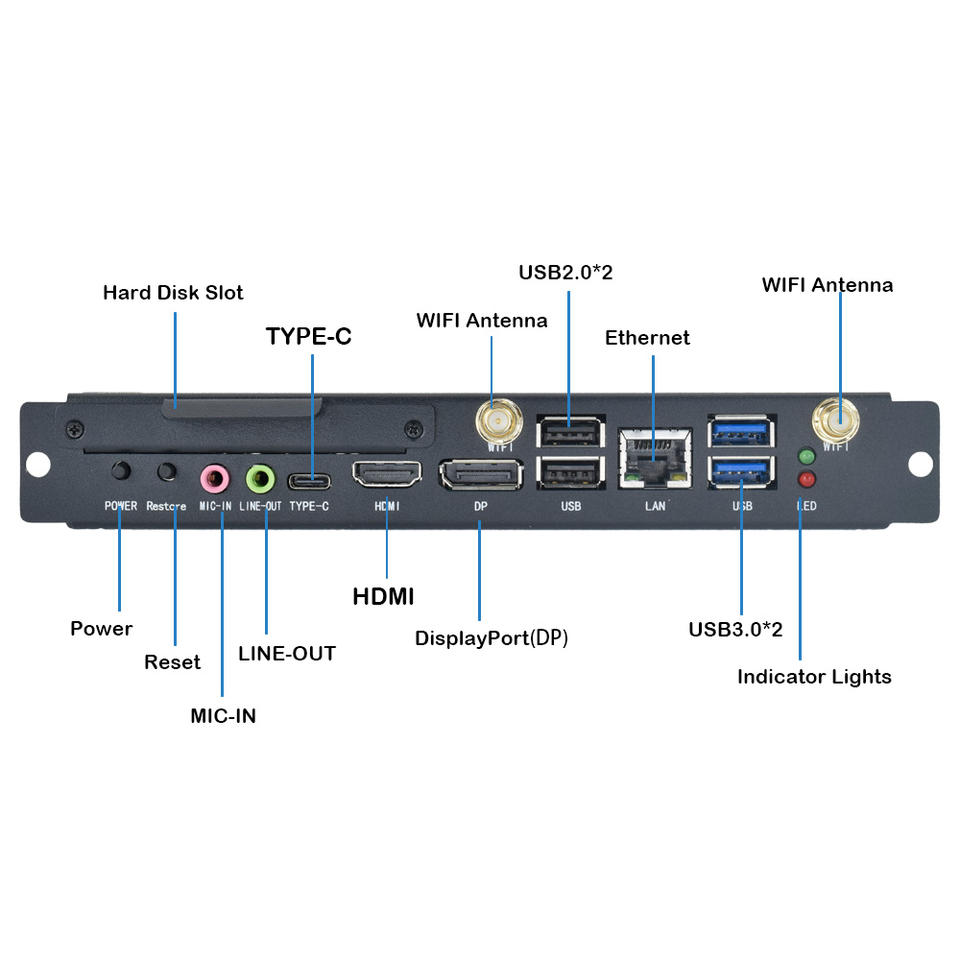 Hard Disk Slot

TYPE-C

WIFI Antenna

USB2.0*2

Ethernet

WIFI Antenna

WIFI

WIFI

POWER Restore MIC-IN LINE-OUT TYPE-C HDMI DP USB LAN USB LED

Power

Reset

MIC-IN

LINE-OUT

HDMI

DisplayPort(DP)

USB3.0*2

Indicator Lights