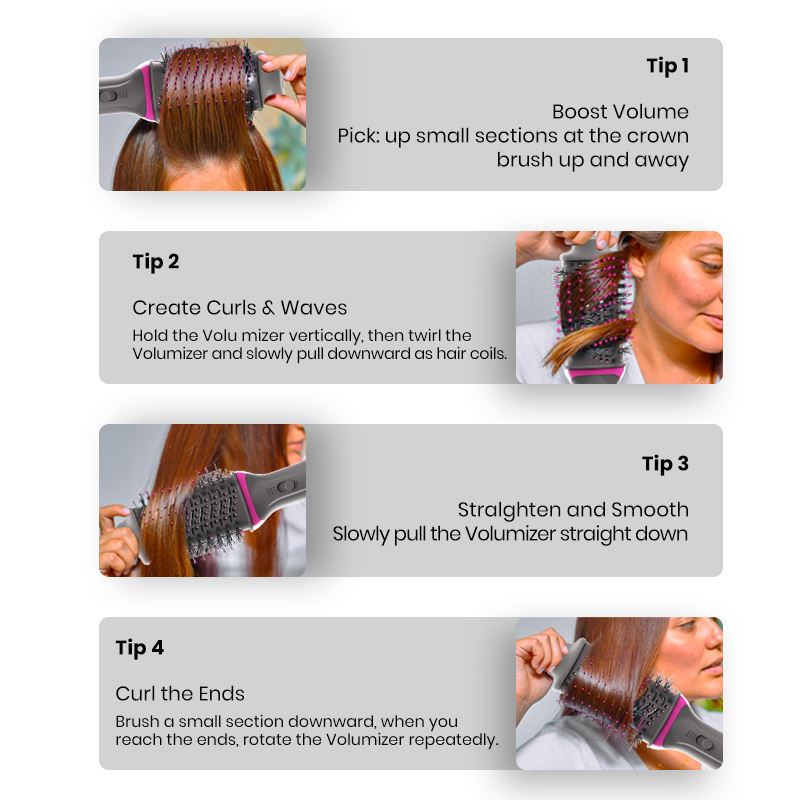 Tip 1

Boost Volume
Pick: up small sections at the crown brush up and away

Tip 2

Create Curls & Waves
Hold the Volu mizer vertically, then twirl the Volumizer and slowly pull downward as hair coils.

Tip 3

Stralghten and Smooth
Slowly pull the Volumizer straight down

Tip 4

Curl the Ends
Brush a small section downward, when you reach the ends, rotate the Volumizer repeatedly.