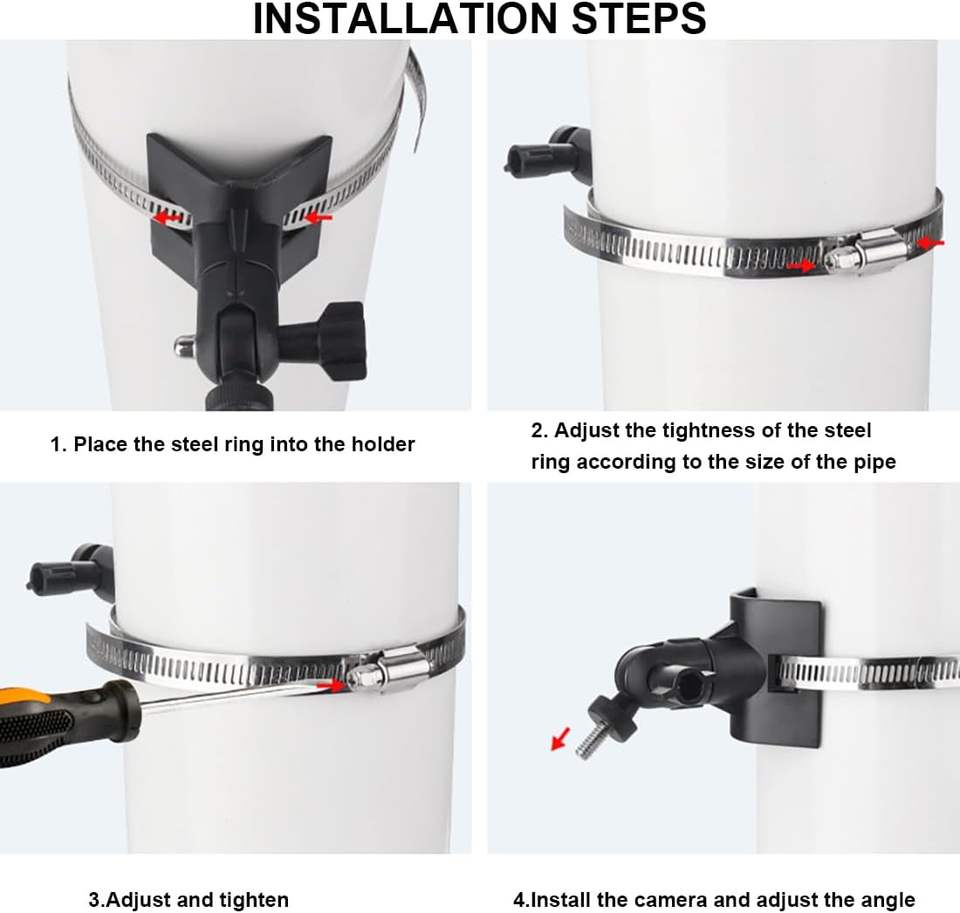 INSTALLATION STEPS

1. Place the steel ring into the holder

2. Adjust the tightness of the steel ring according to the size of the pipe

3.Adjust and tighten

4.Install the camera and adjust the angle