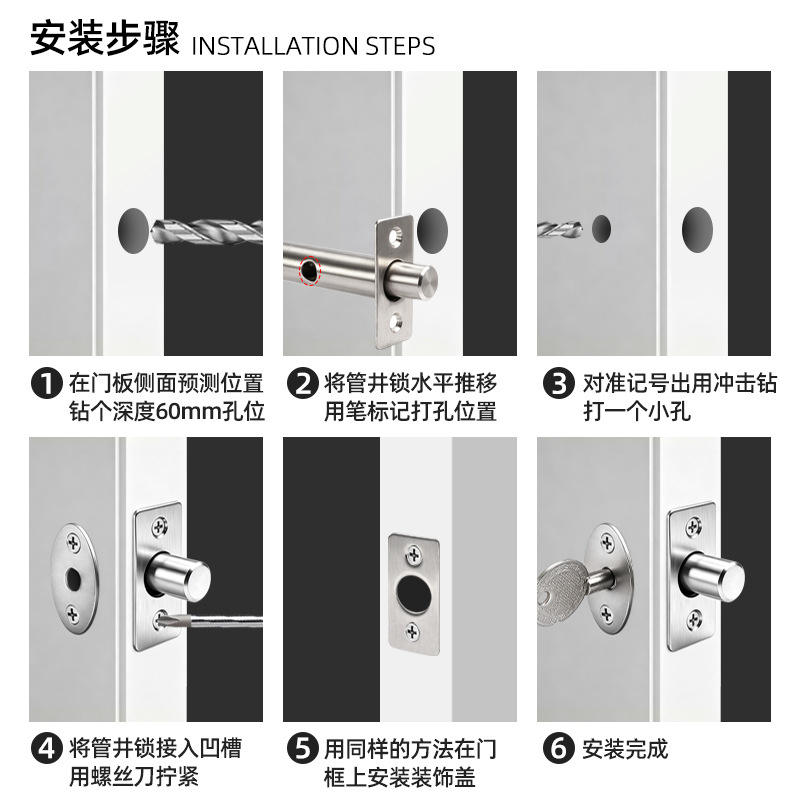 安装步骤 INSTALLATION STEPS

1 在门板侧面预测位置钻个深度60mm孔位

2 将管井锁水平推移用笔标记打孔位置

3 对准记号出用冲击钻打一个小孔

4 将管井锁接入凹槽用螺丝刀拧紧

5 用同样的方法在门框上安装装饰盖

6 安装完成