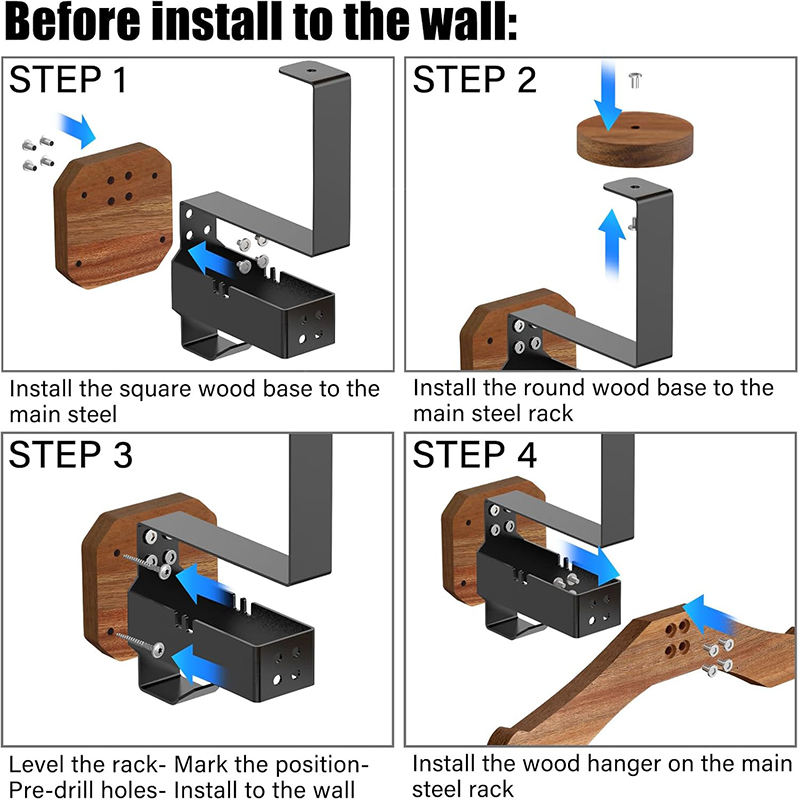 Before install to the wall:

STEP 1

Install the square wood base to the main steel

STEP 2

Install the round wood base to the main steel rack

STEP 3

Level the rack- Mark the position- Pre-drill holes- Install to the wall

STEP 4

Install the wood hanger on the main steel rack