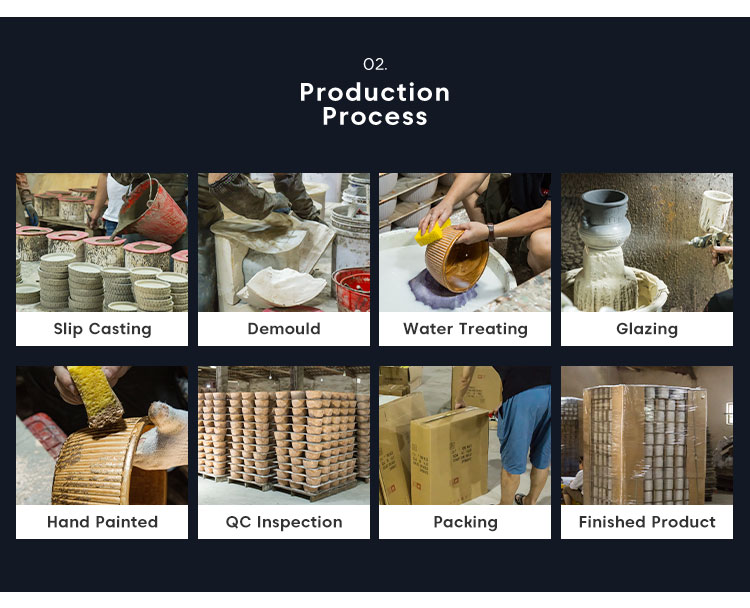 02.

Production Process

Slip Casting

Demould

Water Treating

Glazing

Hand Painted

QC Inspection

Packing

Finished Product