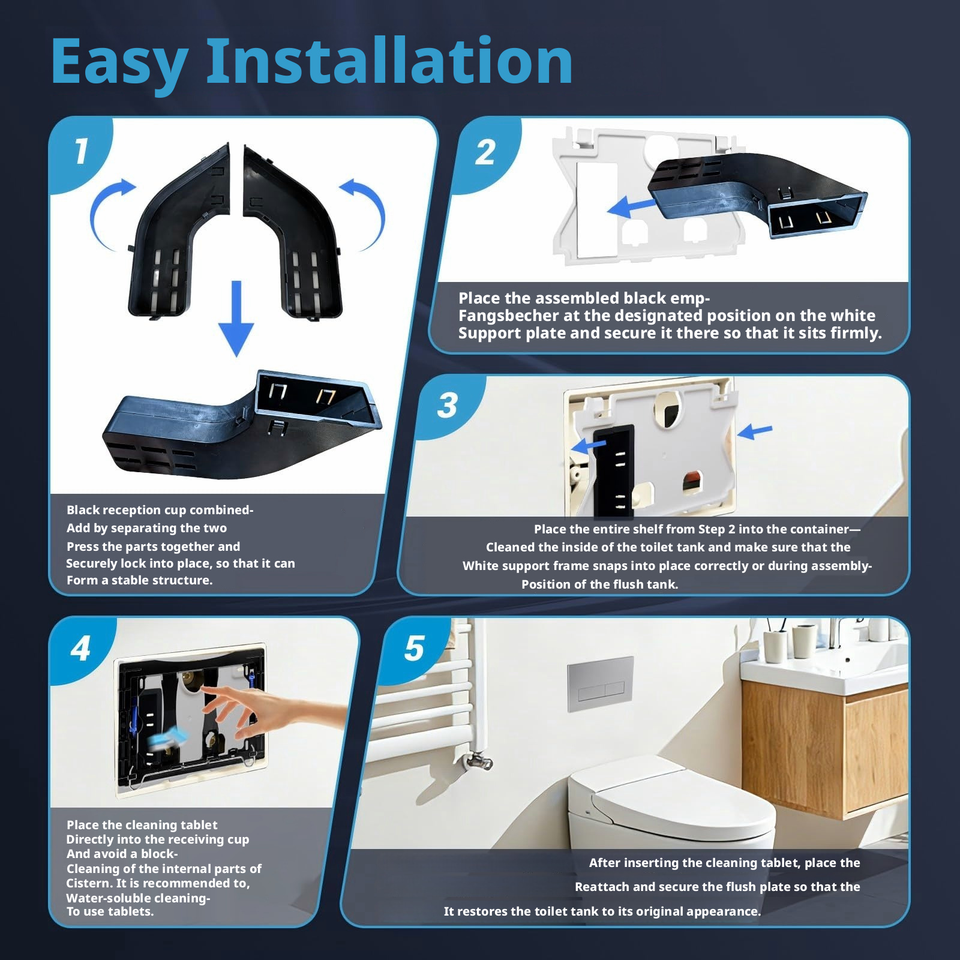 Easy Installation

1

Black reception cup combined-
Add by separating the two
Press the parts together and
Securely lock into place, so that it can
Form a stable structure.

2

Place the assembled black emp-
Fangsbecher at the designated position on the white
Support plate and secure it there so that it sits firmly.

3

Place the entire shelf from Step 2 into the container—
Cleaned the inside of the toilet tank and make sure that the
White support frame snaps into place correctly or during assembly-
Position of the flush tank.

4

Place the cleaning tablet
Directly into the receiving cup
And avoid a block-
Cleaning of the internal parts of
Cistern. It is recommended to,
Water-soluble cleaning-
To use tablets.

5

After inserting the cleaning tablet, place the
Reattach and secure the flush plate so that the
It restores the toilet tank to its original appearance.