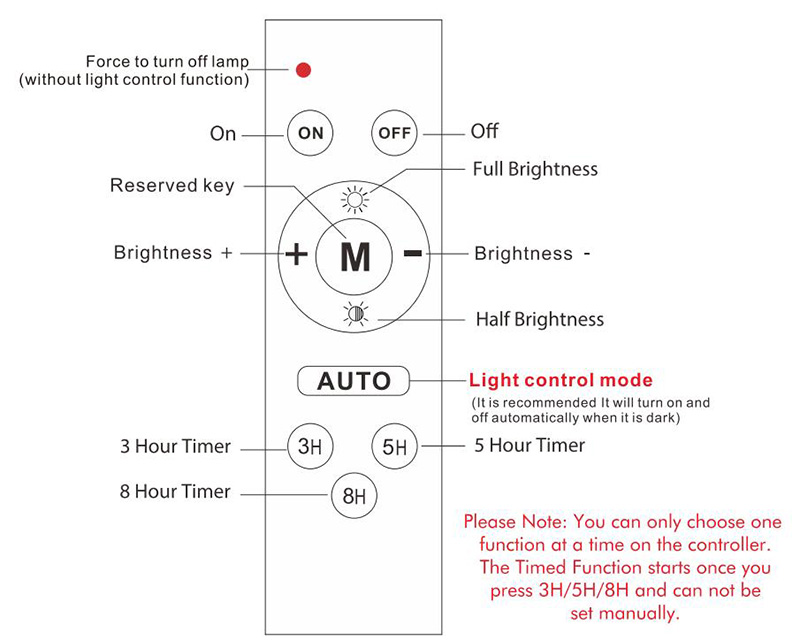 Force to turn off lamp
(without light control function)

On
ON
OFF
Off

Full Brightness
Reserved key

Brightness +
+
M
-
Brightness -

Half Brightness

AUTO
Light control mode
(It is recommended It will turn on and off automatically when it is dark)

3 Hour Timer
3H
5H
5 Hour Timer

8 Hour Timer
8H

Please Note: You can only choose one function at a time on the controller. The Timed Function starts once you press 3H/5H/8H and can not be set manually.