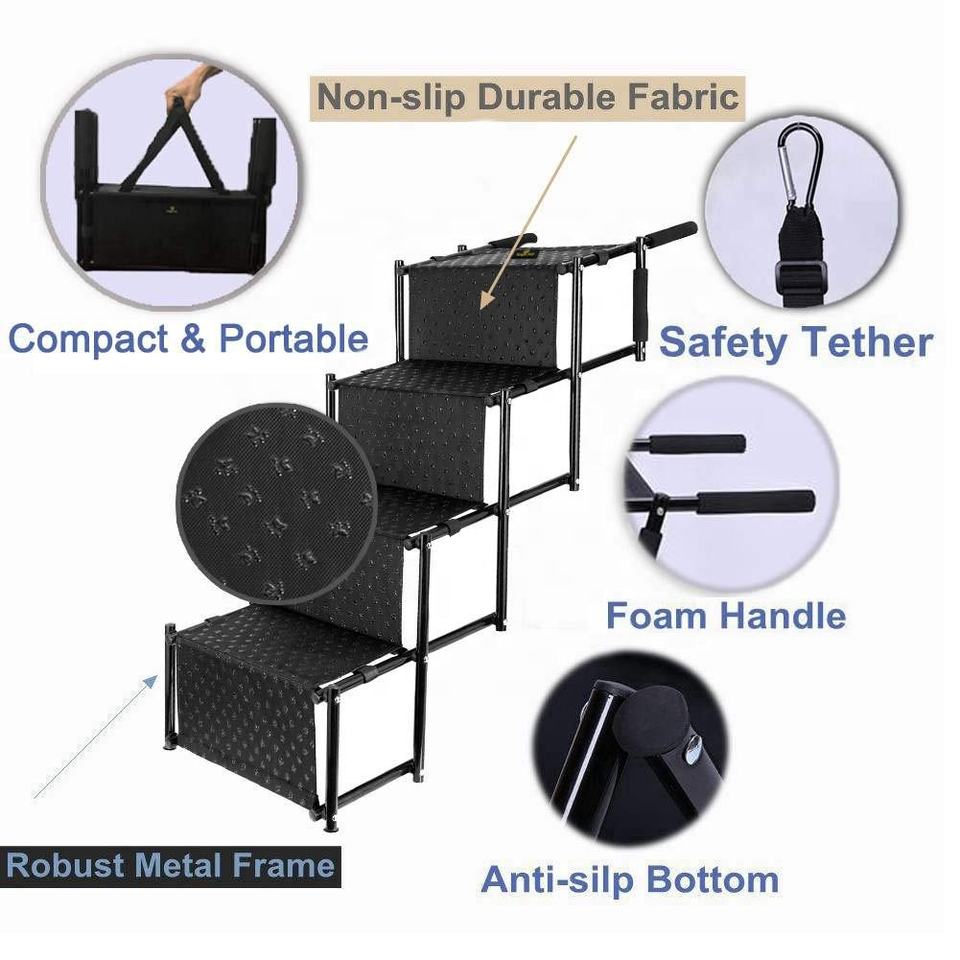 Non-slip Durable Fabric

Compact & Portable

Safety Tether

Foam Handle

Robust Metal Frame

Anti-silp Bottom