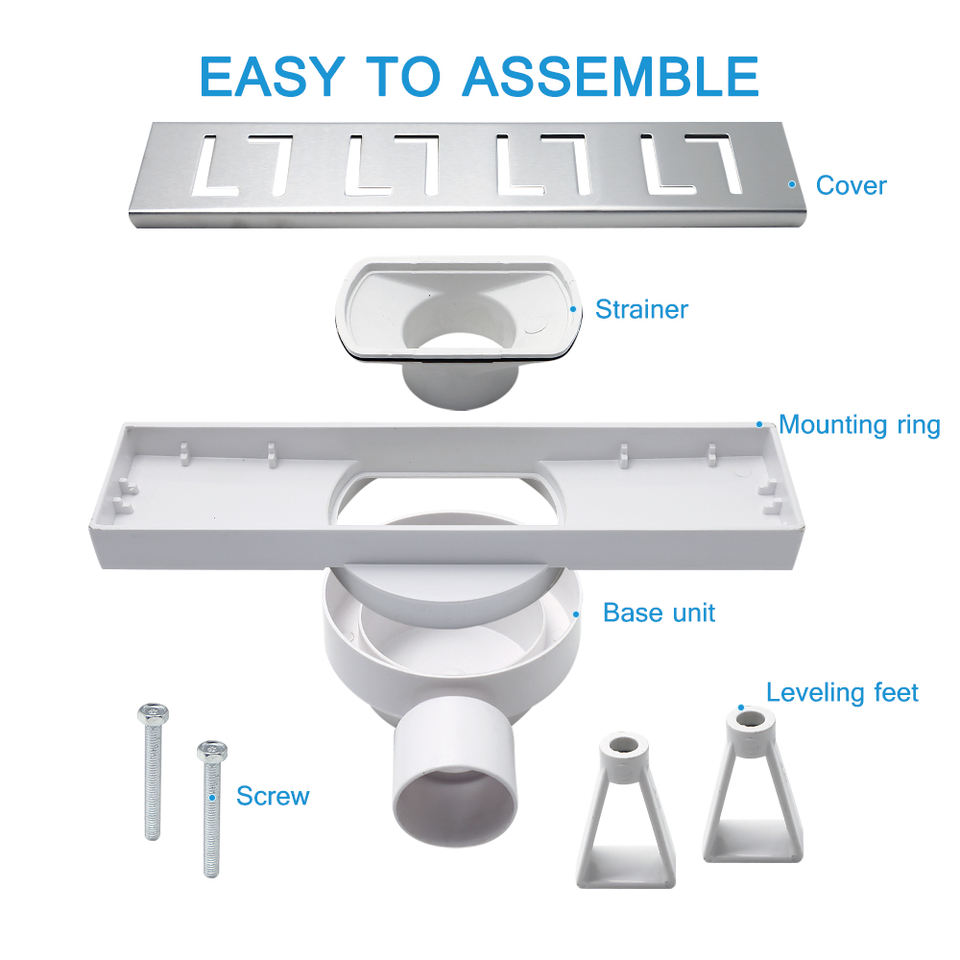 EASY TO ASSEMBLE

Cover

Strainer

Mounting ring

Base unit

Leveling feet

Screw