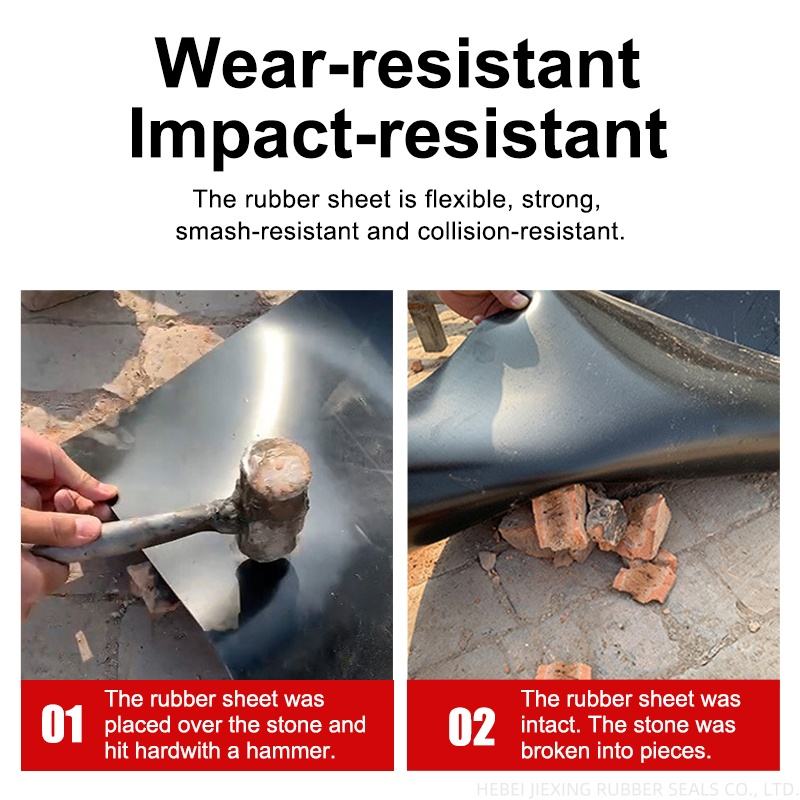 Wear-resistant
Impact-resistant

The rubber sheet is flexible, strong, smash-resistant and collision-resistant.

01 The rubber sheet was placed over the stone and hit hardwith a hammer.

02 The rubber sheet was intact. The stone was broken into pieces.

HEBEI JIEXING RUBBER SEALS CO., LTD.