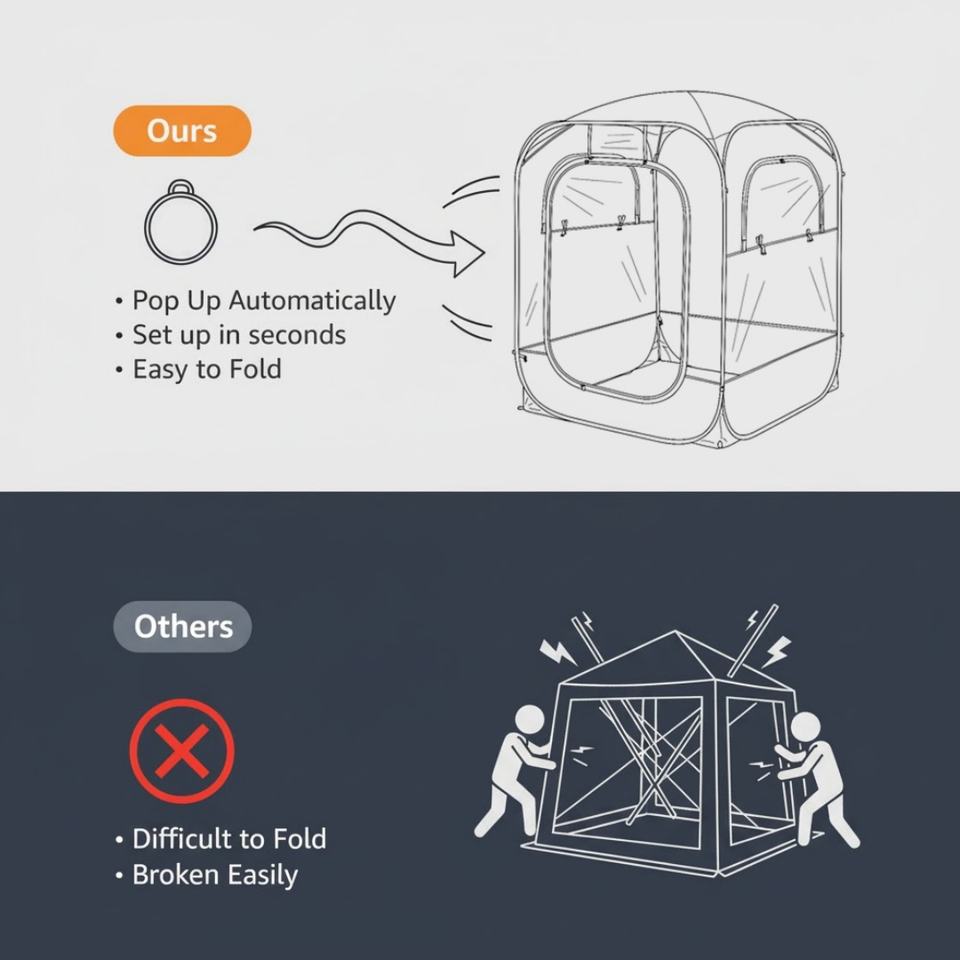 Ours

• Pop Up Automatically
• Set up in seconds
• Easy to Fold

Others

• Difficult to Fold
• Broken Easily