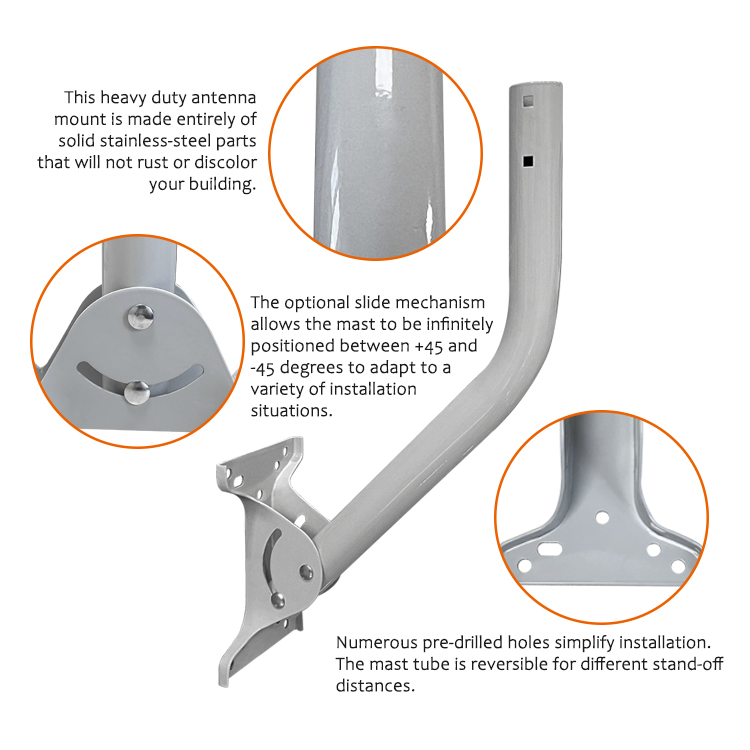 This heavy duty antenna mount is made entirely of solid stainless-steel parts that will not rust or discolor your building.

The optional slide mechanism allows the mast to be infinitely positioned between +45 and -45 degrees to adapt to a variety of installation situations.

Numerous pre-drilled holes simplify installation. The mast tube is reversible for different stand-off distances.