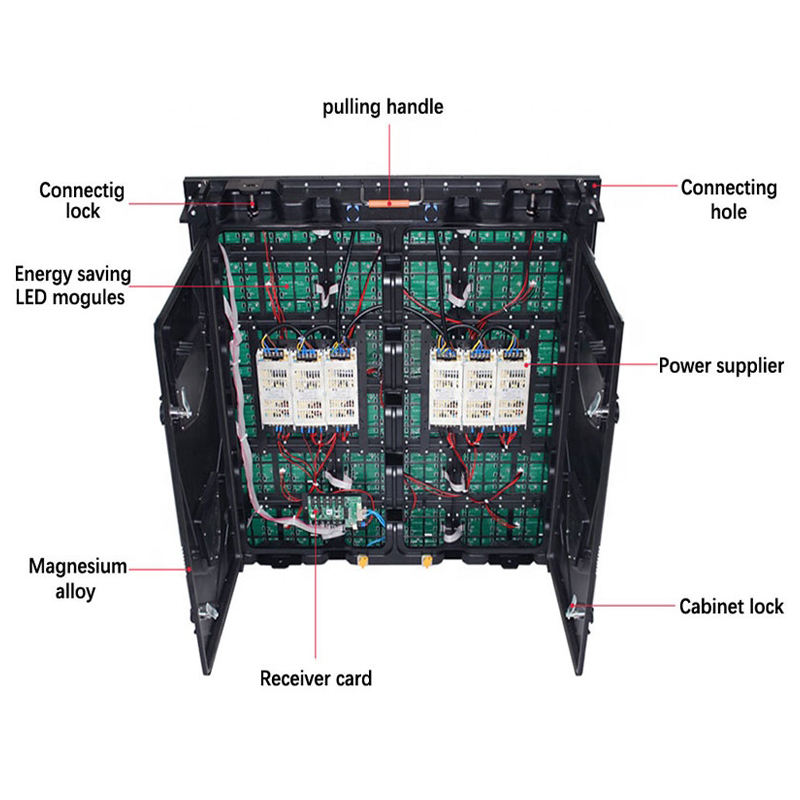 pulling handle

Connectig lock

Connecting hole

Energy saving LED mogules

Power supplier

Magnesium alloy

Cabinet lock

Receiver card