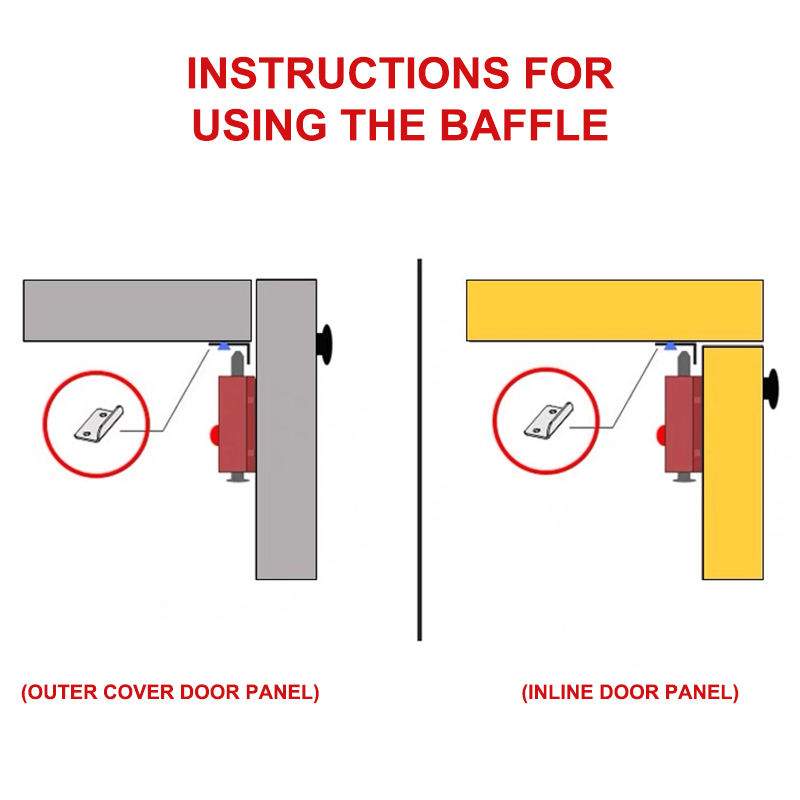 INSTRUCTIONS FOR USING THE BAFFLE

(OUTER COVER DOOR PANEL)

(INLINE DOOR PANEL)