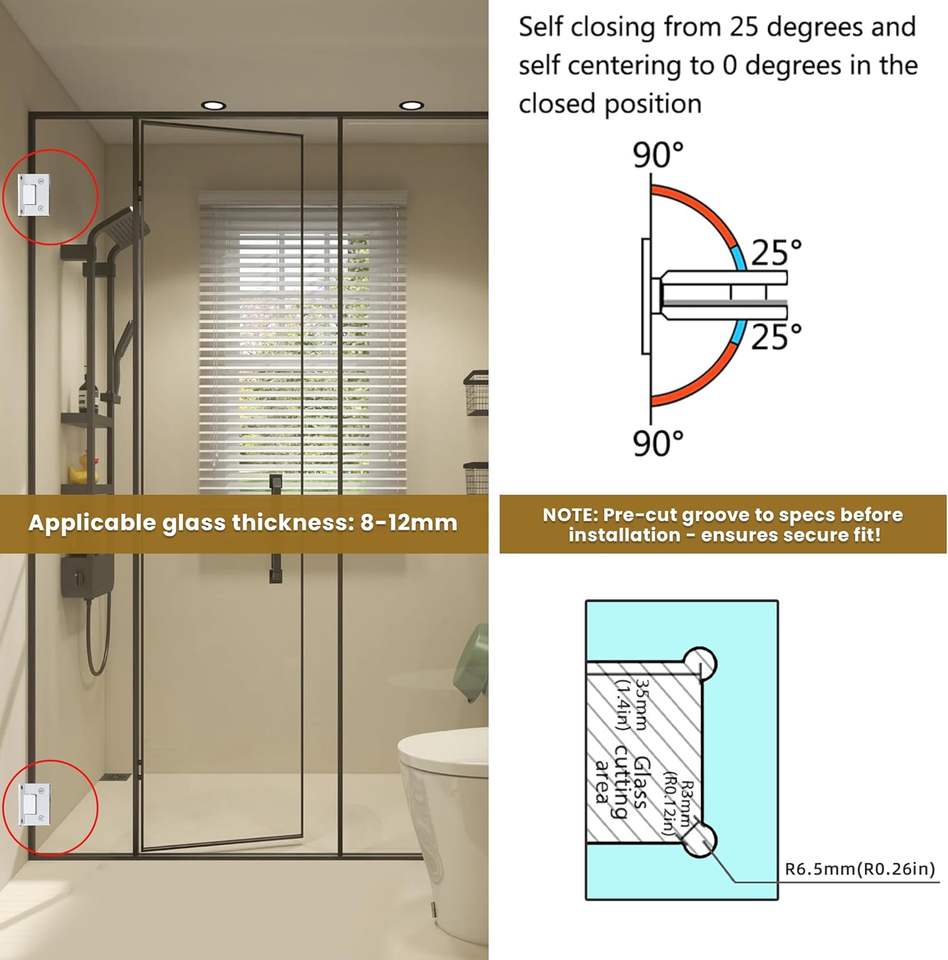 Self closing from 25 degrees and self centering to 0 degrees in the closed position

90°

25°

25°

90°

Applicable glass thickness: 8-12mm

NOTE: Pre-cut groove to specs before installation - ensures secure fit!

35mm (1.4in)

Glass cutting area

R3mm (R0.12in)

R6.5mm(R0.26in)