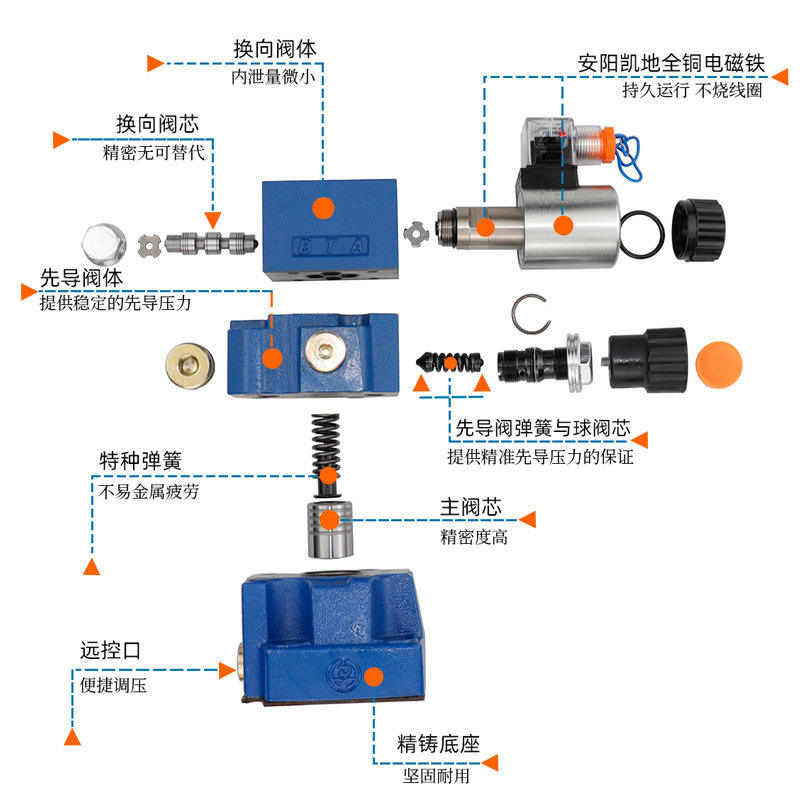 换向阀体
内泄量微小

安阳凯地全铜电磁铁
持久运行 不烧线圈

换向阀芯
精密无可替代

BTA

先导阀体
提供稳定的先导压力

先导阀弹簧与球阀芯
提供精准先导压力的保证

特种弹簧
不易金属疲劳

主阀芯
精密度高

远控口
便捷调压

精铸底座
坚固耐用