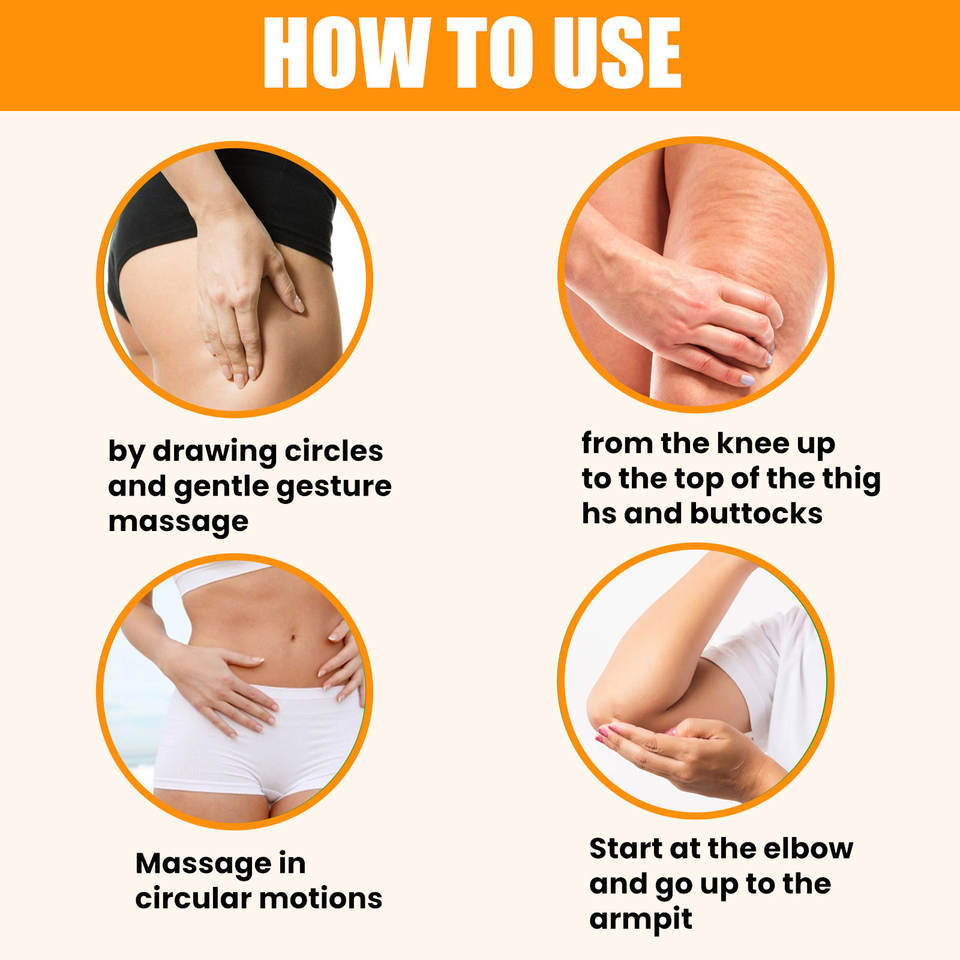 HOW TO USE

by drawing circles and gentle gesture massage

from the knee up to the top of the thig hs and buttocks

Massage in circular motions

Start at the elbow and go up to the armpit