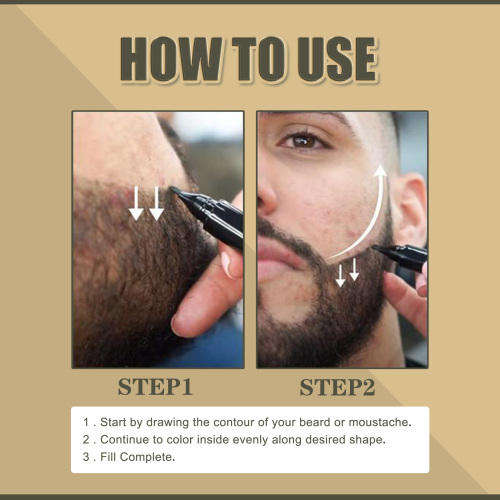 HOW TO USE

STEP1

STEP2

1 . Start by drawing the contour of your beard or moustache.
2 . Continue to color inside evenly along desired shape.
3 . Fill Complete.