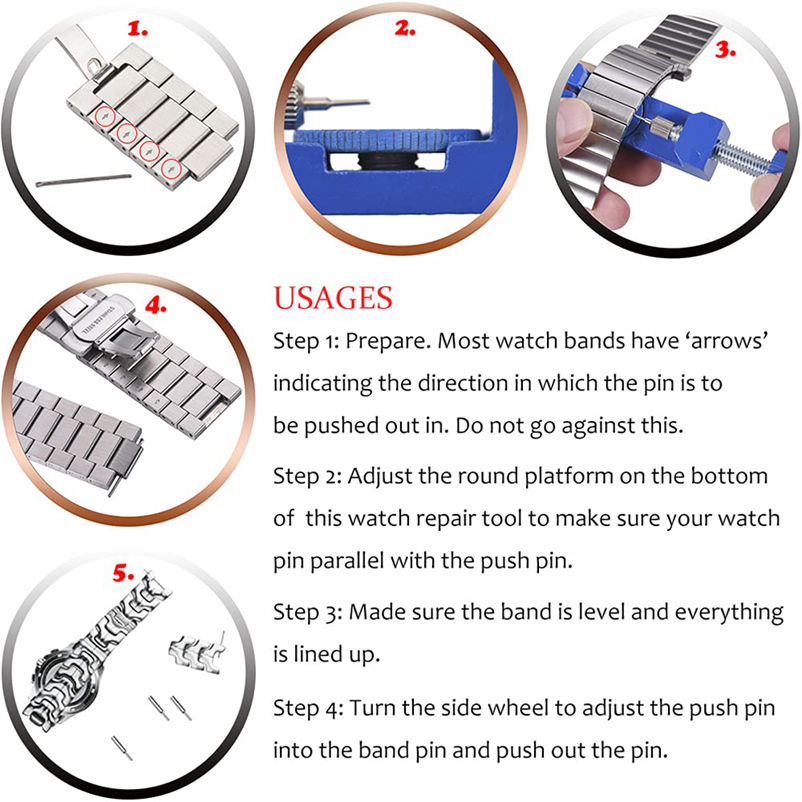 1.

2.

3.

4.

STAINLESS STEEL

5.

USAGES

Step 1: Prepare. Most watch bands have ‘arrows’ indicating the direction in which the pin is to be pushed out in. Do not go against this.

Step 2: Adjust the round platform on the bottom of this watch repair tool to make sure your watch pin parallel with the push pin.

Step 3: Made sure the band is level and everything is lined up.

Step 4: Turn the side wheel to adjust the push pin into the band pin and push out the pin.