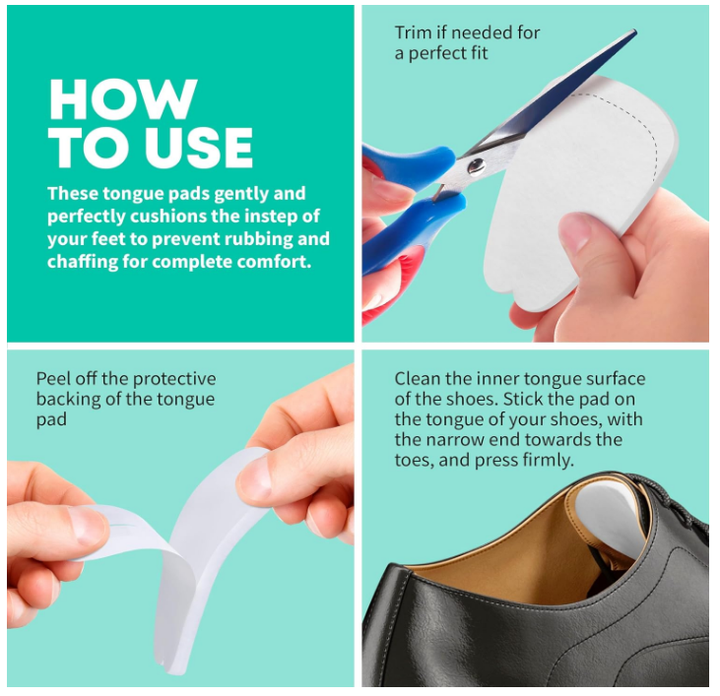 HOW TO USE

These tongue pads gently and perfectly cushions the instep of your feet to prevent rubbing and chaffing for complete comfort.

Trim if needed for a perfect fit

Peel off the protective backing of the tongue pad

Clean the inner tongue surface of the shoes. Stick the pad on the tongue of your shoes, with the narrow end towards the toes, and press firmly.