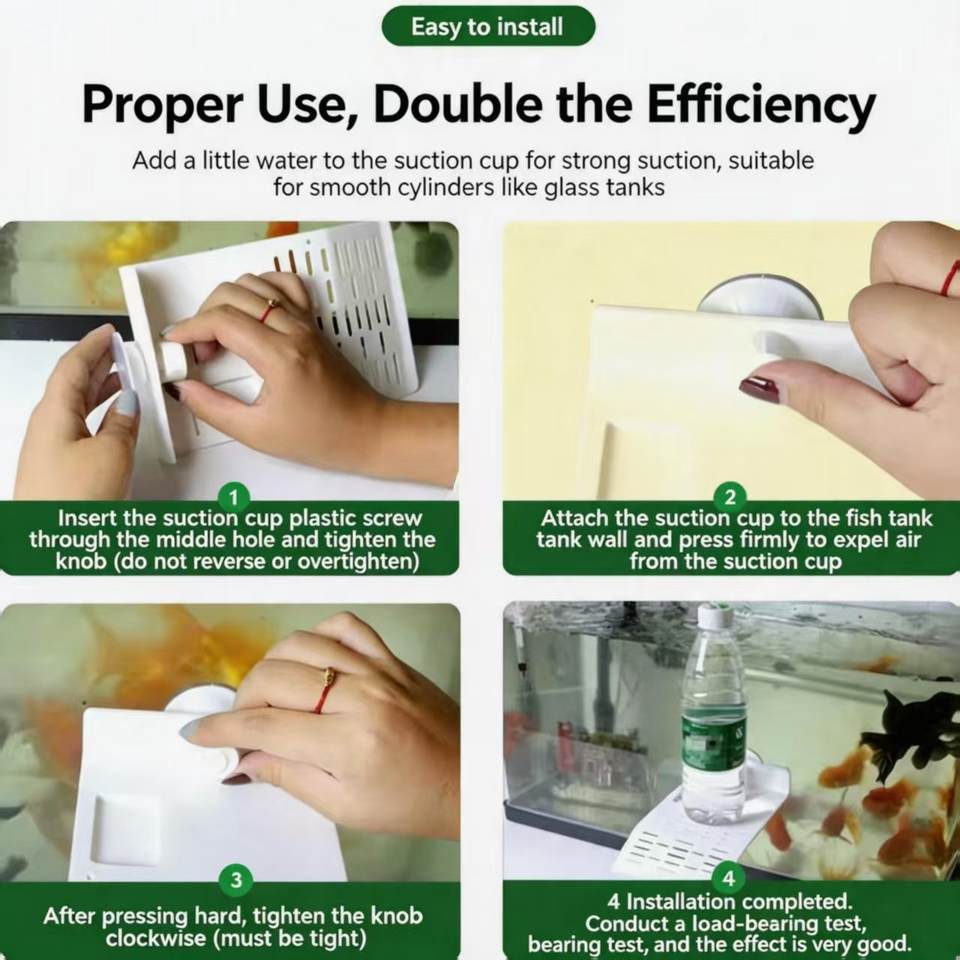 Easy to install

Proper Use, Double the Efficiency

Add a little water to the suction cup for strong suction, suitable for smooth cylinders like glass tanks

1
Insert the suction cup plastic screw through the middle hole and tighten the knob (do not reverse or overtighten)

2
Attach the suction cup to the fish tank tank wall and press firmly to expel air from the suction cup

3
After pressing hard, tighten the knob clockwise (must be tight)

4
4 Installation completed. Conduct a load-bearing test, bearing test, and the effect is very good.