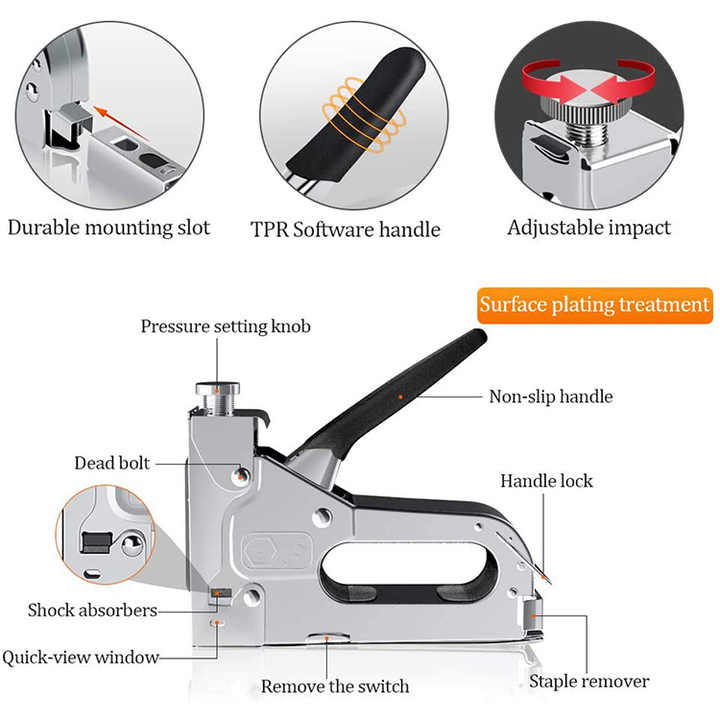 Durable mounting slot

TPR Software handle

Adjustable impact

Surface plating treatment

Pressure setting knob

Non-slip handle

Dead bolt

Handle lock

Shock absorbers

Quick-view window

Remove the switch

Staple remover