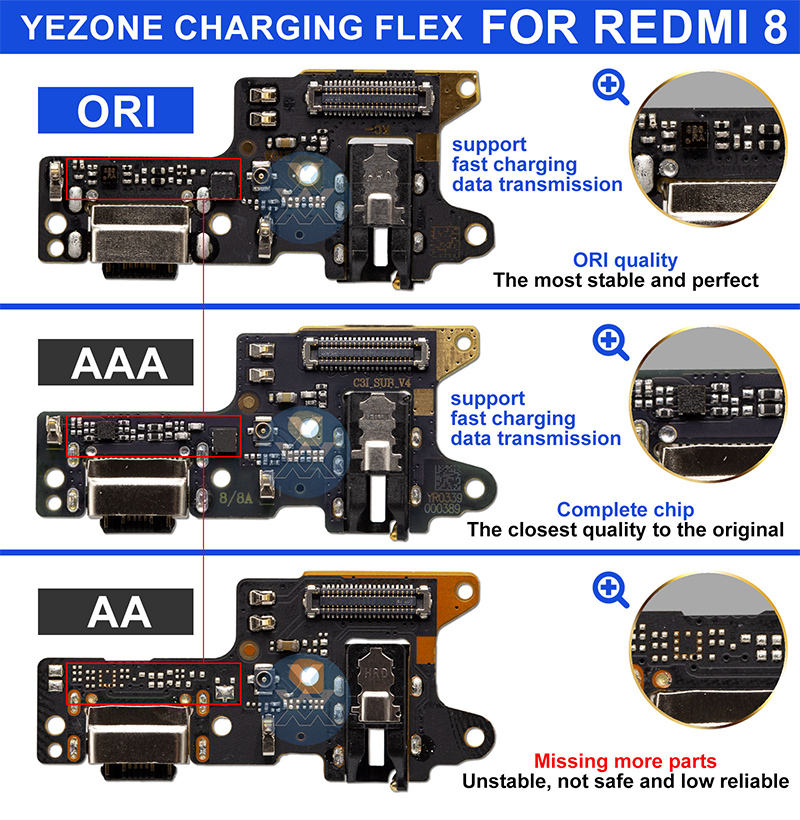 YEZONE CHARGING FLEX FOR REDMI 8

ORI

support
fast charging
data transmission

ORI quality
The most stable and perfect

AAA

C3I_SUB_V4

support
fast charging
data transmission

8/8A

YR0339
000389

Complete chip
The closest quality to the original

AA

Missing more parts
Unstable, not safe and low reliable