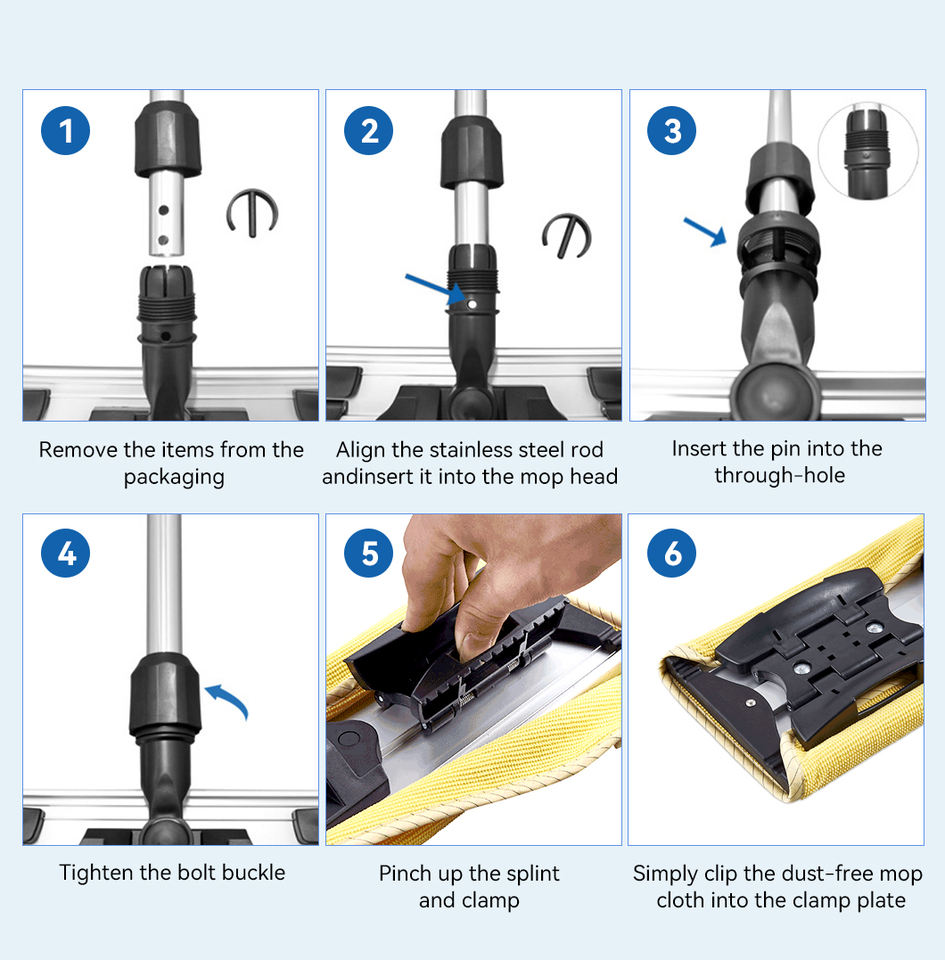 1

Remove the items from the packaging

2

Align the stainless steel rod andinsert it into the mop head

3

Insert the pin into the through-hole

4

Tighten the bolt buckle

5

Pinch up the splint and clamp

6

Simply clip the dust-free mop cloth into the clamp plate