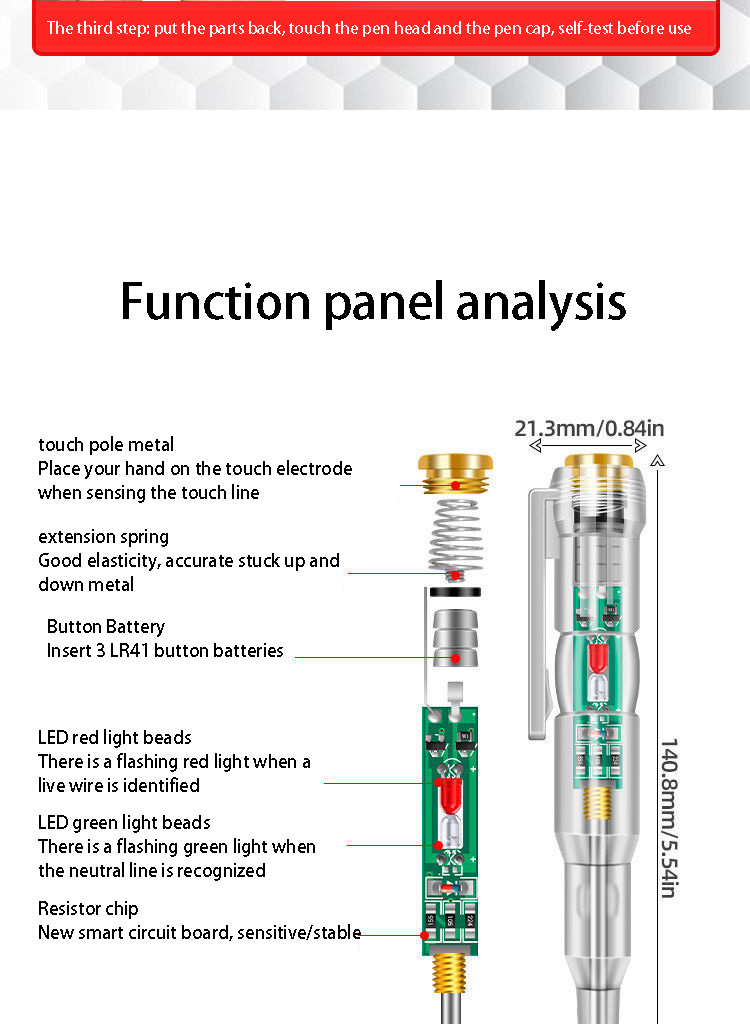 The third step: put the parts back, touch the pen head and the pen cap, self-test before use

Function panel analysis

touch pole metal
Place your hand on the touch electrode when sensing the touch line

extension spring
Good elasticity, accurate stuck up and down metal

Button Battery
Insert 3 LR41 button batteries

LED red light beads
There is a flashing red light when a live wire is identified

LED green light beads
There is a flashing green light when the neutral line is recognized

Resistor chip
New smart circuit board, sensitive/stable

21.3mm/0.84in

140.8mm/5.54in