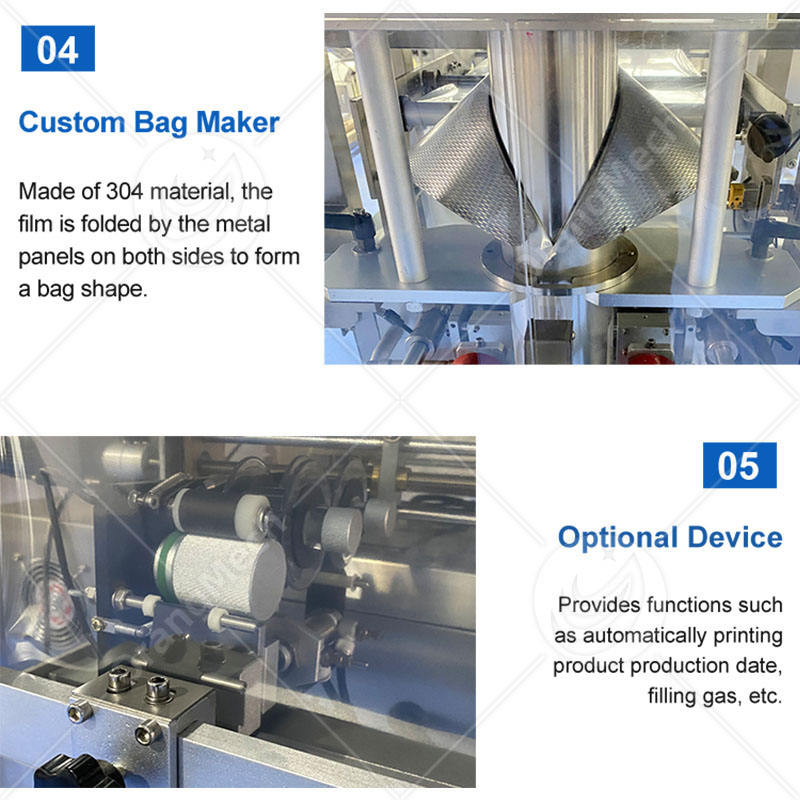 04

Custom Bag Maker

Made of 304 material, the film is folded by the metal panels on both sides to form a bag shape.

05

Optional Device

Provides functions such as automatically printing product production date, filling gas, etc.