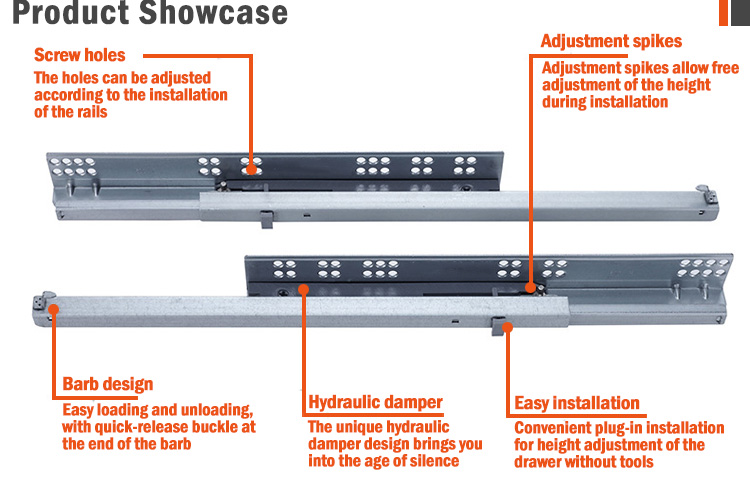 Product Showcase

Screw holes
The holes can be adjusted according to the installation of the rails

Adjustment spikes
Adjustment spikes allow free adjustment of the height during installation

Barb design
Easy loading and unloading, with quick-release buckle at the end of the barb

Hydraulic damper
The unique hydraulic damper design brings you into the age of silence

Easy installation
Convenient plug-in installation for height adjustment of the drawer without tools