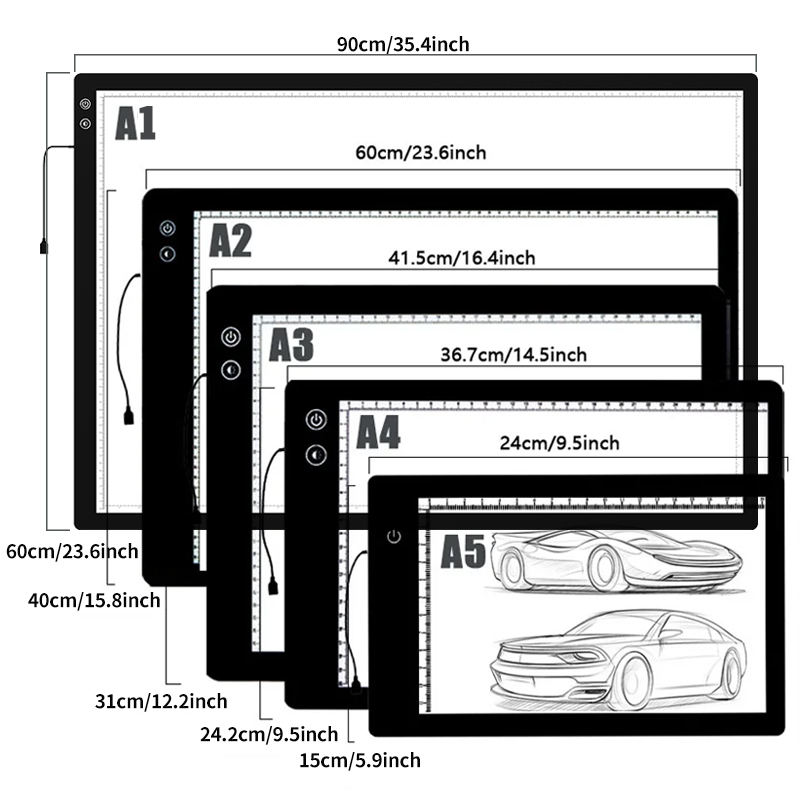 90cm/35.4inch

A1

60cm/23.6inch

A2

41.5cm/16.4inch

A3

36.7cm/14.5inch

A4

24cm/9.5inch

A5

60cm/23.6inch

40cm/15.8inch

31cm/12.2inch

24.2cm/9.5inch

15cm/5.9inch