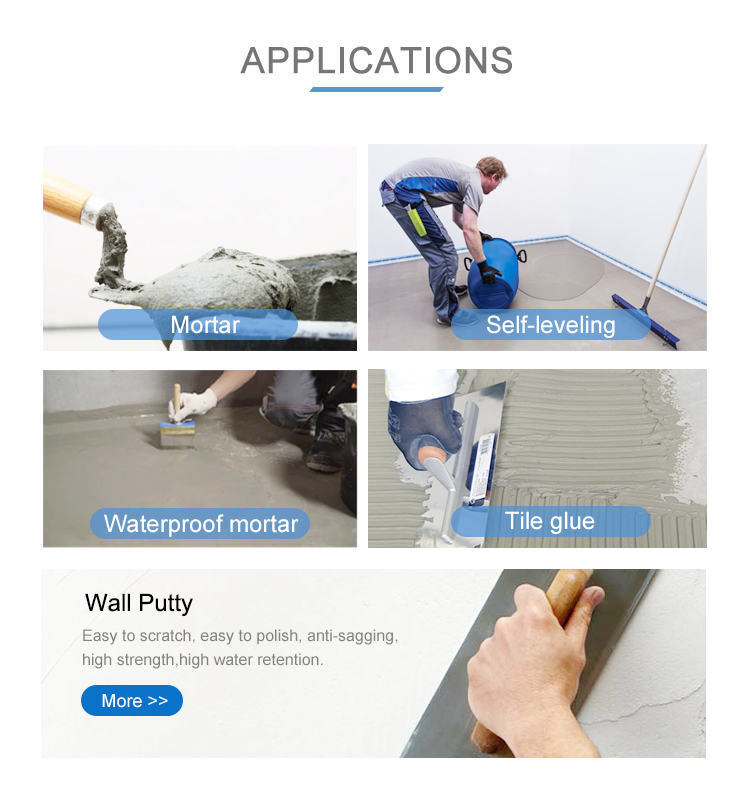 APPLICATIONS

Mortar

Self-leveling

Waterproof mortar

Tile glue

Wall Putty

Easy to scratch, easy to polish, anti-sagging, high strength,high water retention.

More >>