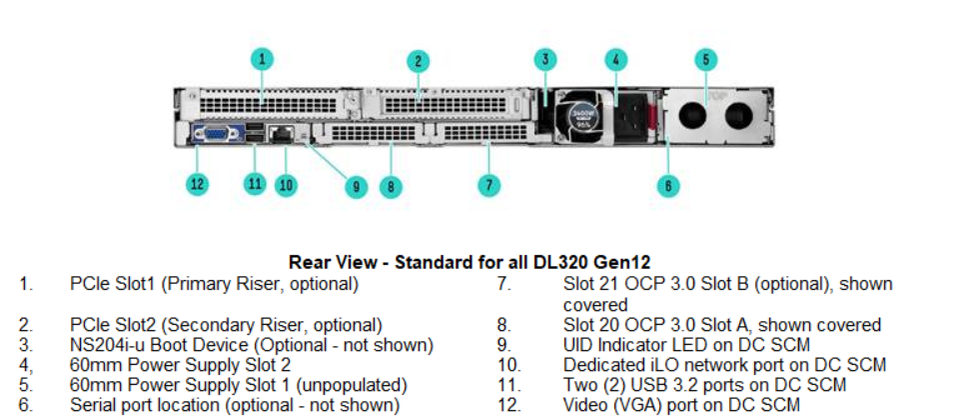 1
2
3
4
5
12
11
10
9
8
7
6

Rear View - Standard for all DL320 Gen12

1. PCIe Slot1 (Primary Riser, optional)
2. PCIe Slot2 (Secondary Riser, optional)
3. NS204i-u Boot Device (Optional - not shown)
4, 60mm Power Supply Slot 2
5. 60mm Power Supply Slot 1 (unpopulated)
6. Serial port location (optional - not shown)

7. Slot 21 OCP 3.0 Slot B (optional), shown covered
8. Slot 20 OCP 3.0 Slot A, shown covered
9. UID Indicator LED on DC SCM
10. Dedicated iLO network port on DC SCM
11. Two (2) USB 3.2 ports on DC SCM
12. Video (VGA) port on DC SCM