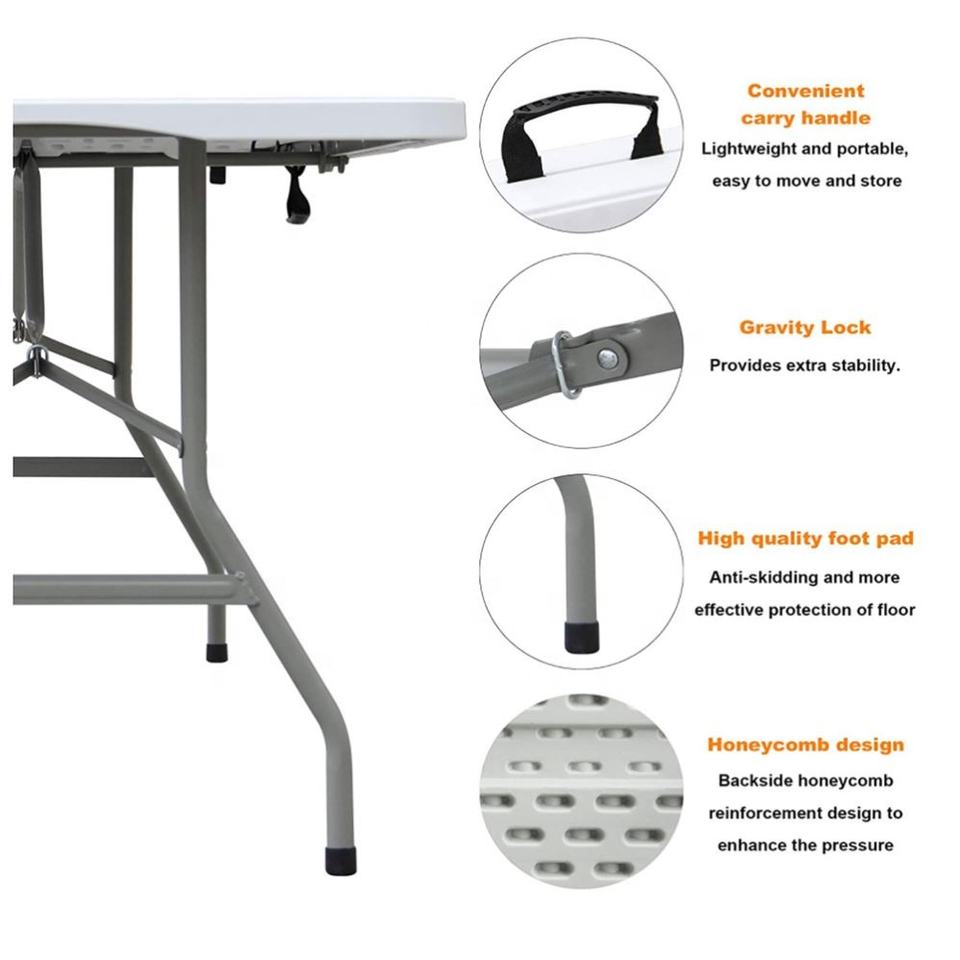 Convenient carry handle

Lightweight and portable, easy to move and store

Gravity Lock

Provides extra stability.

High quality foot pad

Anti-skidding and more effective protection of floor

Honeycomb design

Backside honeycomb reinforcement design to enhance the pressure