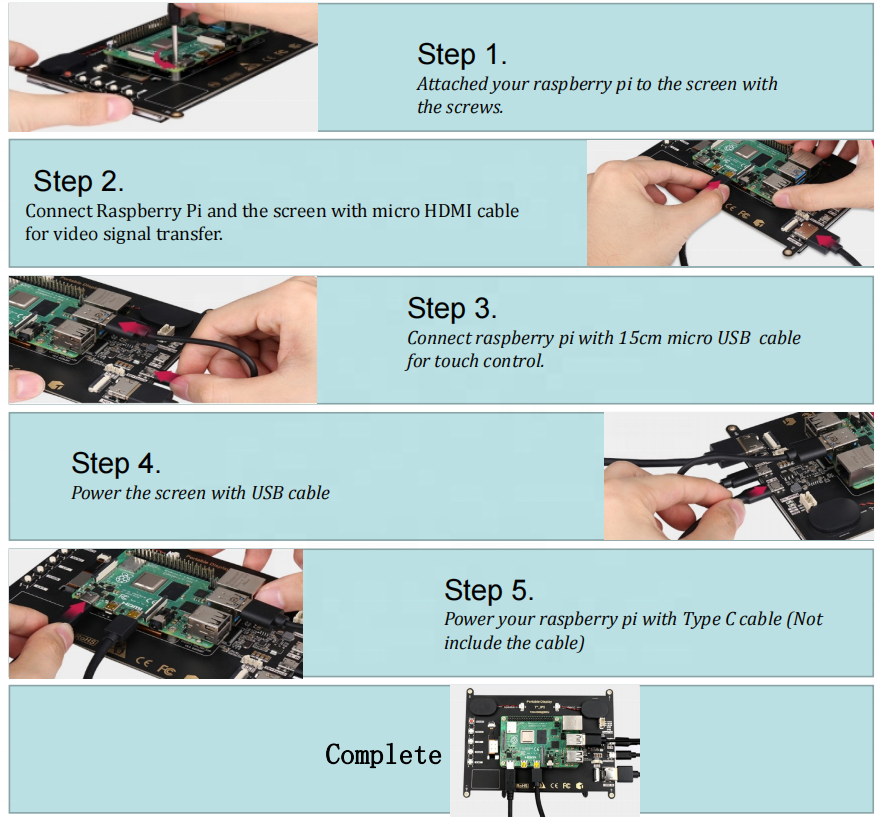 Step 1.
Attached your raspberry pi to the screen with the screws.

Step 2.
Connect Raspberry Pi and the screen with micro HDMI cable for video signal transfer.

Step 3.
Connect raspberry pi with 15cm micro USB cable for touch control.

Step 4.
Power the screen with USB cable

Step 5.
Power your raspberry pi with Type C cable (Not include the cable)

Complete