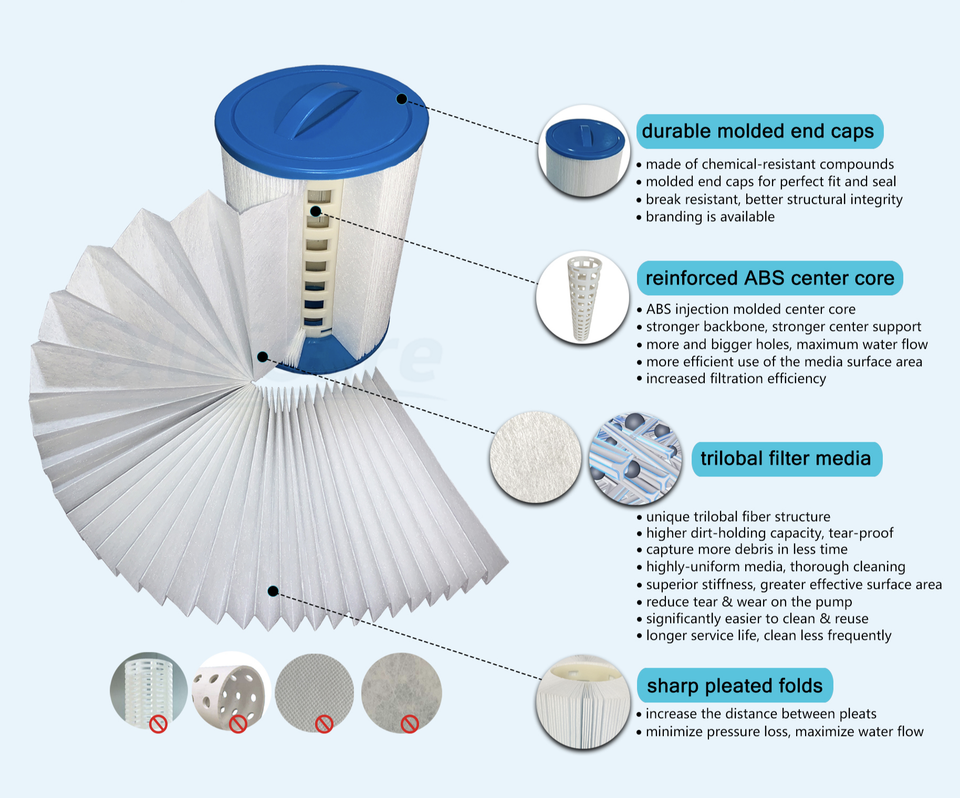 durable molded end caps

• made of chemical-resistant compounds
• molded end caps for perfect fit and seal
• break resistant, better structural integrity
• branding is available

reinforced ABS center core

• ABS injection molded center core
• stronger backbone, stronger center support
• more and bigger holes, maximum water flow
• more efficient use of the media surface area
• increased filtration efficiency

trilobal filter media

• unique trilobal fiber structure
• higher dirt-holding capacity, tear-proof
• capture more debris in less time
• highly-uniform media, thorough cleaning
• superior stiffness, greater effective surface area
• reduce tear & wear on the pump
• significantly easier to clean & reuse
• longer service life, clean less frequently

sharp pleated folds

• increase the distance between pleats
• minimize pressure loss, maximize water flow