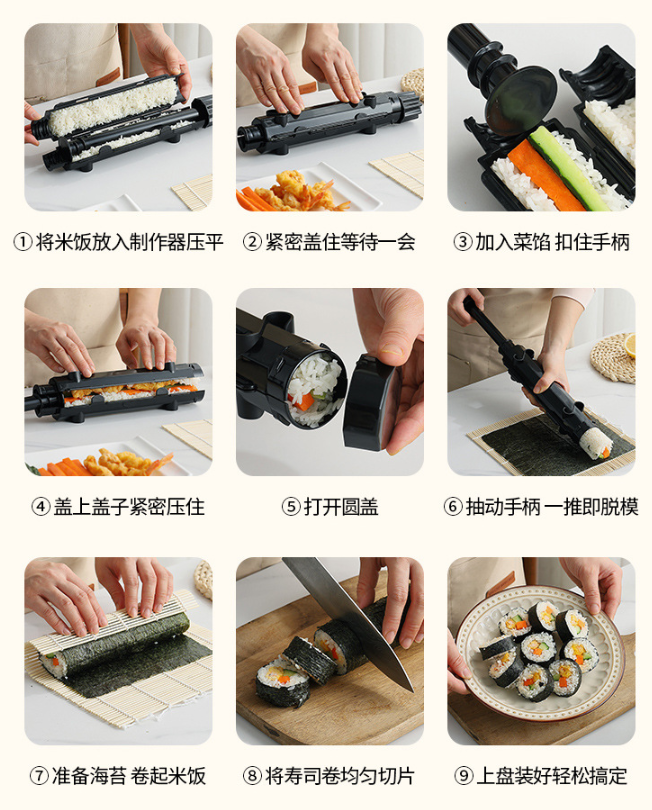 ①将米饭放入制作器压平

②紧密盖住等待一会

③加入菜馅 扣住手柄

④盖上盖子紧密压住

⑤打开圆盖

⑥抽动手柄 一推即脱模

⑦准备海苔 卷起米饭

⑧将寿司卷均匀切片

⑨上盘装好轻松搞定