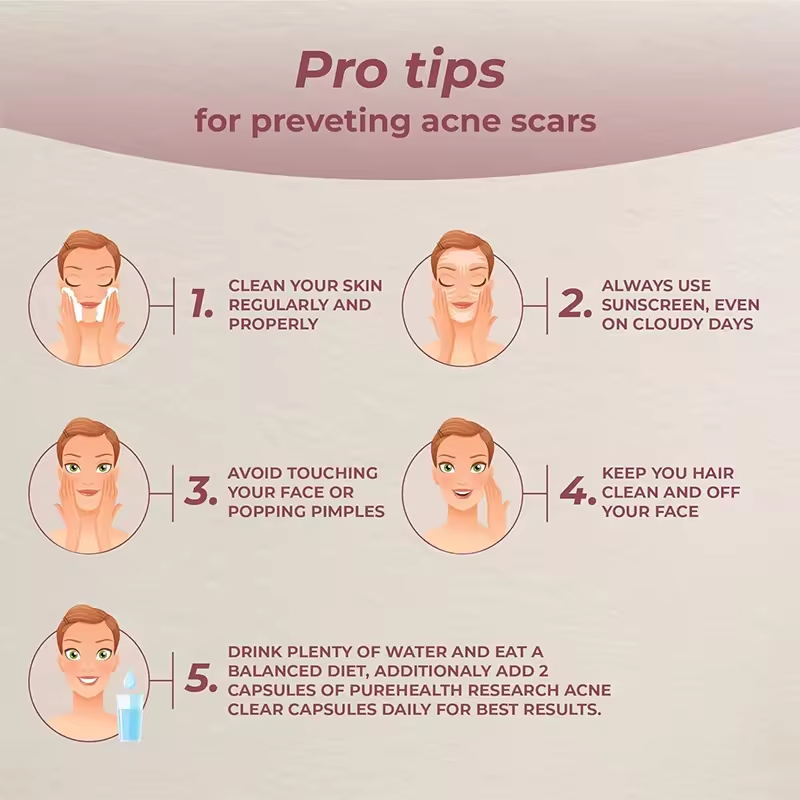 Pro tips
for preveting acne scars

1. CLEAN YOUR SKIN REGULARLY AND PROPERLY

2. ALWAYS USE SUNSCREEN, EVEN ON CLOUDY DAYS

3. AVOID TOUCHING YOUR FACE OR POPPING PIMPLES

4. KEEP YOU HAIR CLEAN AND OFF YOUR FACE

5. DRINK PLENTY OF WATER AND EAT A BALANCED DIET, ADDITIONALY ADD 2 CAPSULES OF PUREHEALTH RESEARCH ACNE CLEAR CAPSULES DAILY FOR BEST RESULTS.