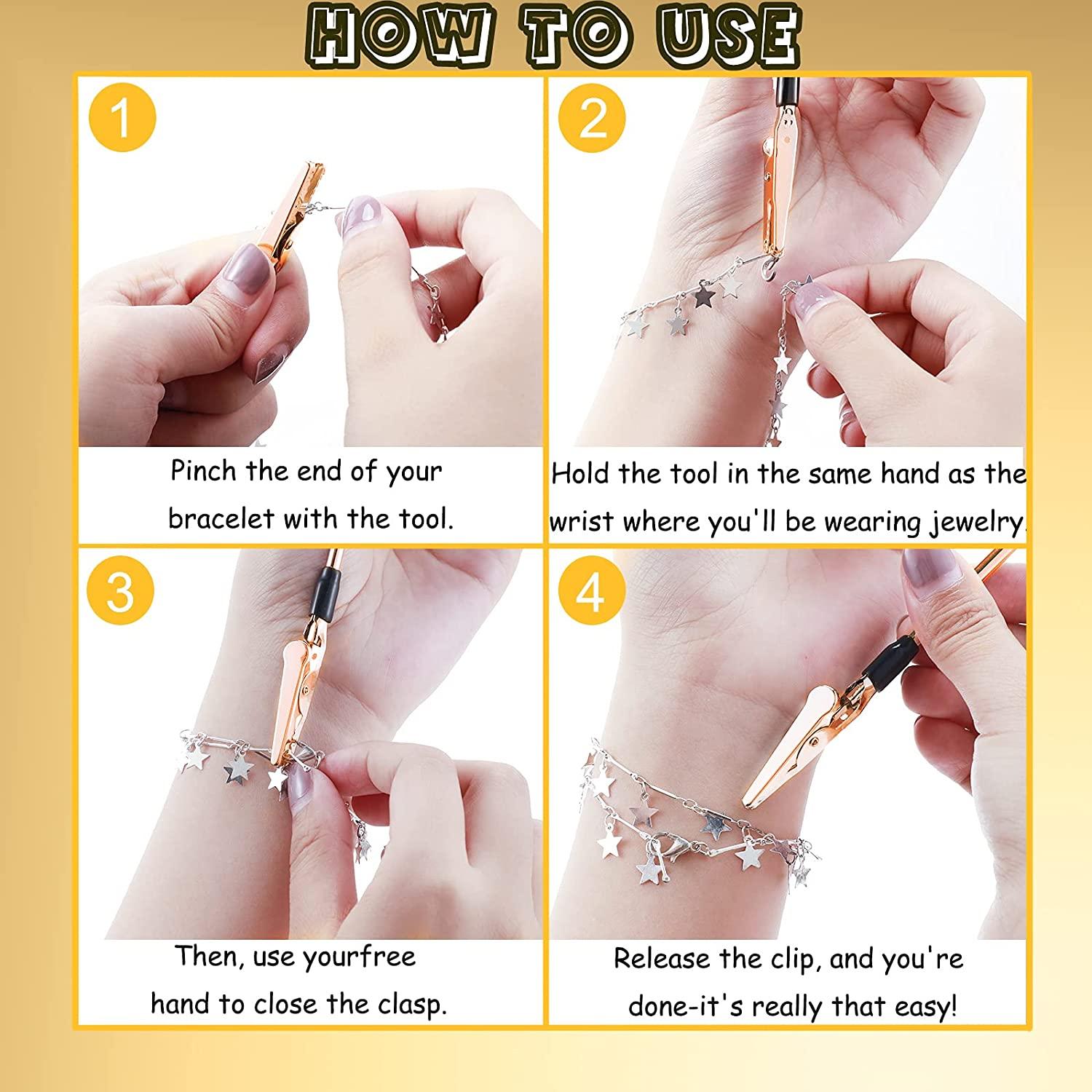 HOW TO USE

1

Pinch the end of your bracelet with the tool.

2

Hold the tool in the same hand as the wrist where you'll be wearing jewelry.

3

Then, use yourfree hand to close the clasp.

4

Release the clip, and you're done-it's really that easy!