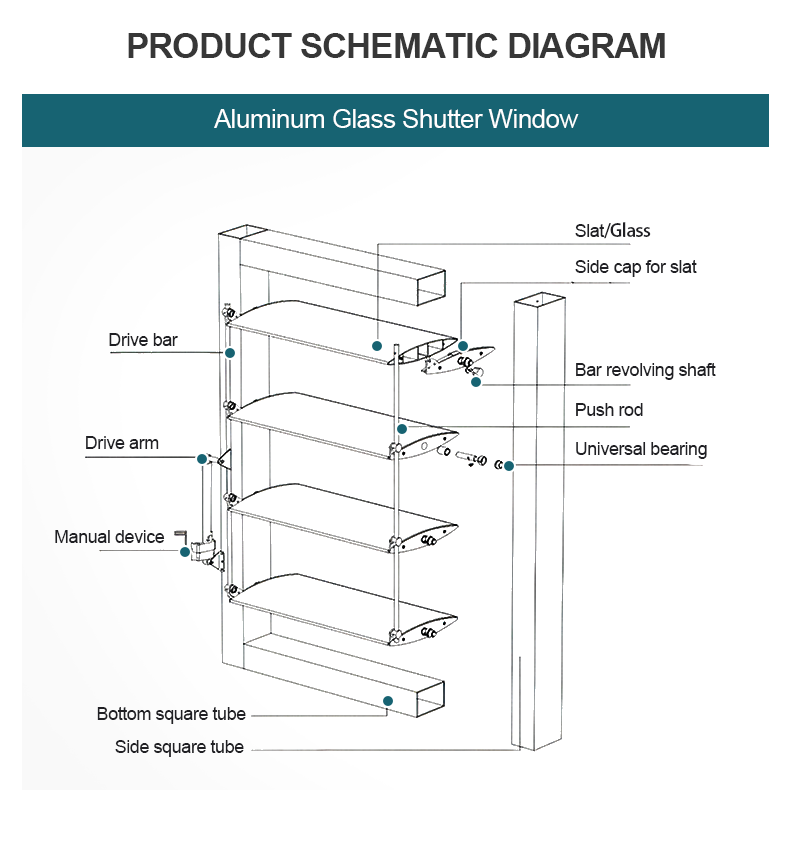 PRODUCT SCHEMATIC DIAGRAM

Aluminum Glass Shutter Window

Slat/Glass
Side cap for slat
Drive bar
Bar revolving shaft
Push rod
Drive arm
Universal bearing
Manual device
Bottom square tube
Side square tube