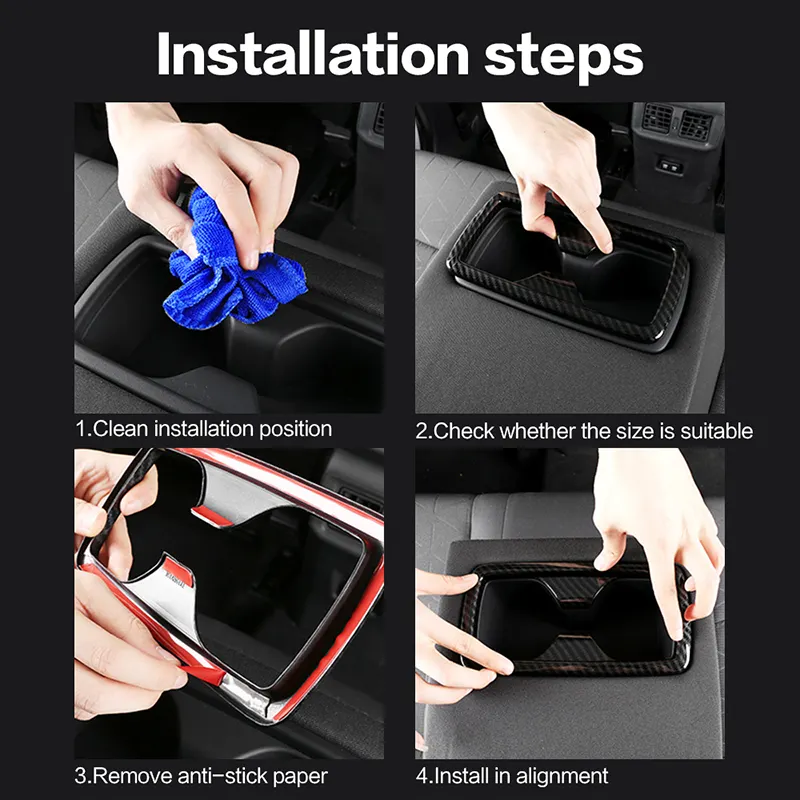 Installation steps

1.Clean installation position

2.Check whether the size is suitable

3.Remove anti-stick paper

4.Install in alignment