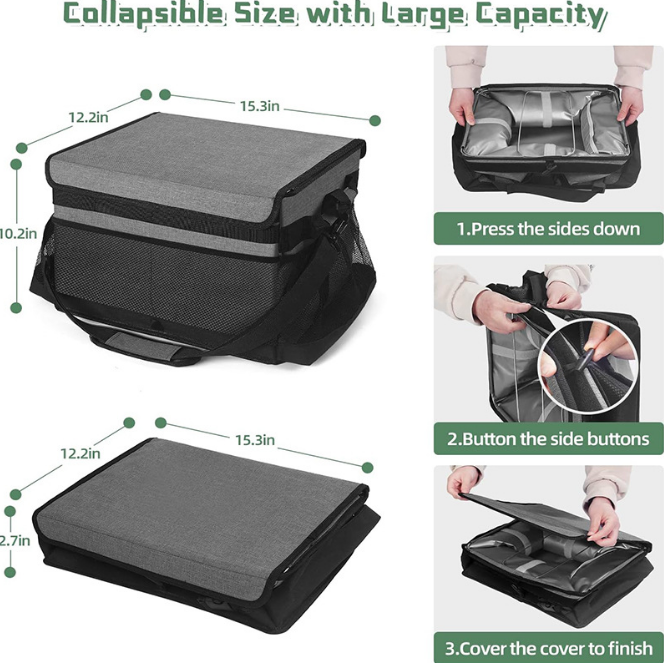 Collapsible Size with Large Capacity

12.2in
15.3in
10.2in

12.2in
15.3in
2.7in

1.Press the sides down

2.Button the side buttons

3.Cover the cover to finish