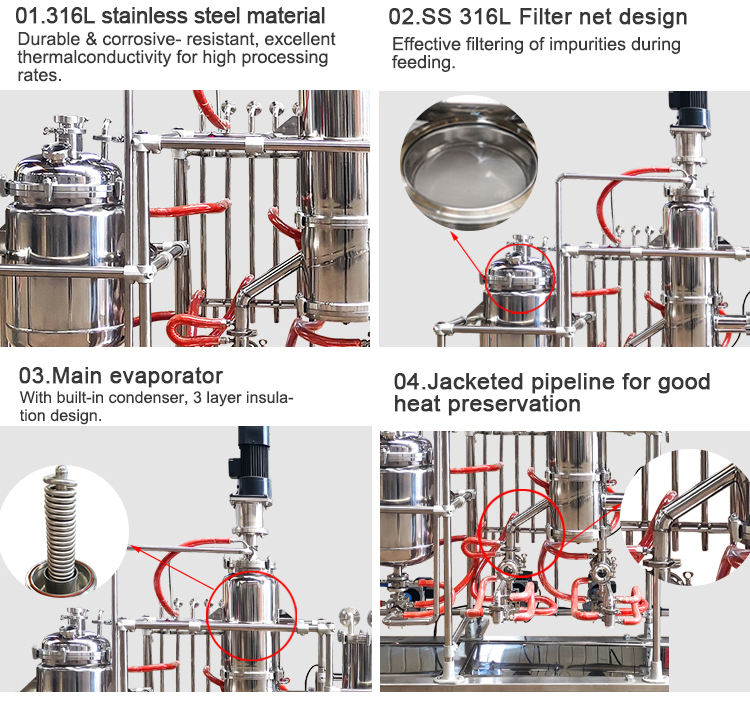 01.316L stainless steel material
Durable & corrosive- resistant, excellent thermalconductivity for high processing rates.

02.SS 316L Filter net design
Effective filtering of impurities during feeding.

03.Main evaporator
With built-in condenser, 3 layer insulation design.

04.Jacketed pipeline for good heat preservation