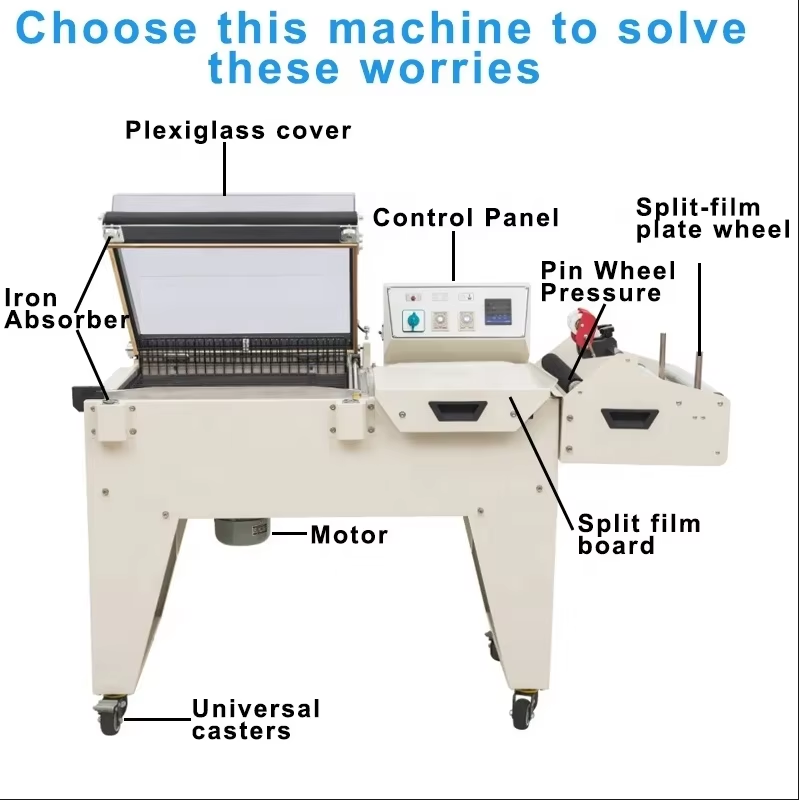 Choose this machine to solve these worries

Plexiglass cover

Control Panel

Split-film plate wheel

Pin Wheel Pressure

Iron Absorber

Motor

Split film board

Universal casters