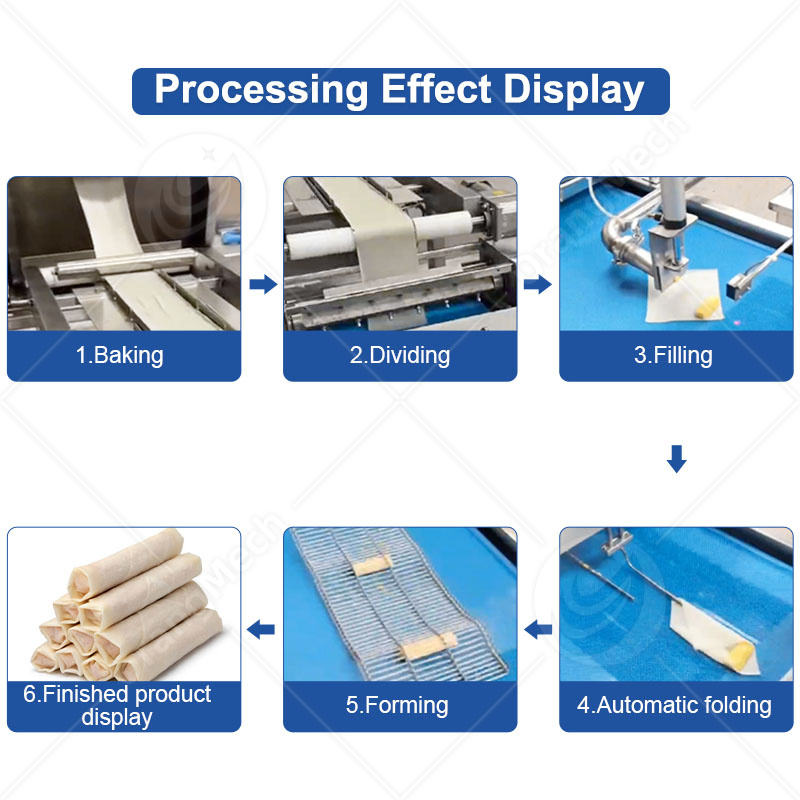 Processing Effect Display

1.Baking

2.Dividing

3.Filling

4.Automatic folding

5.Forming

6.Finished product display