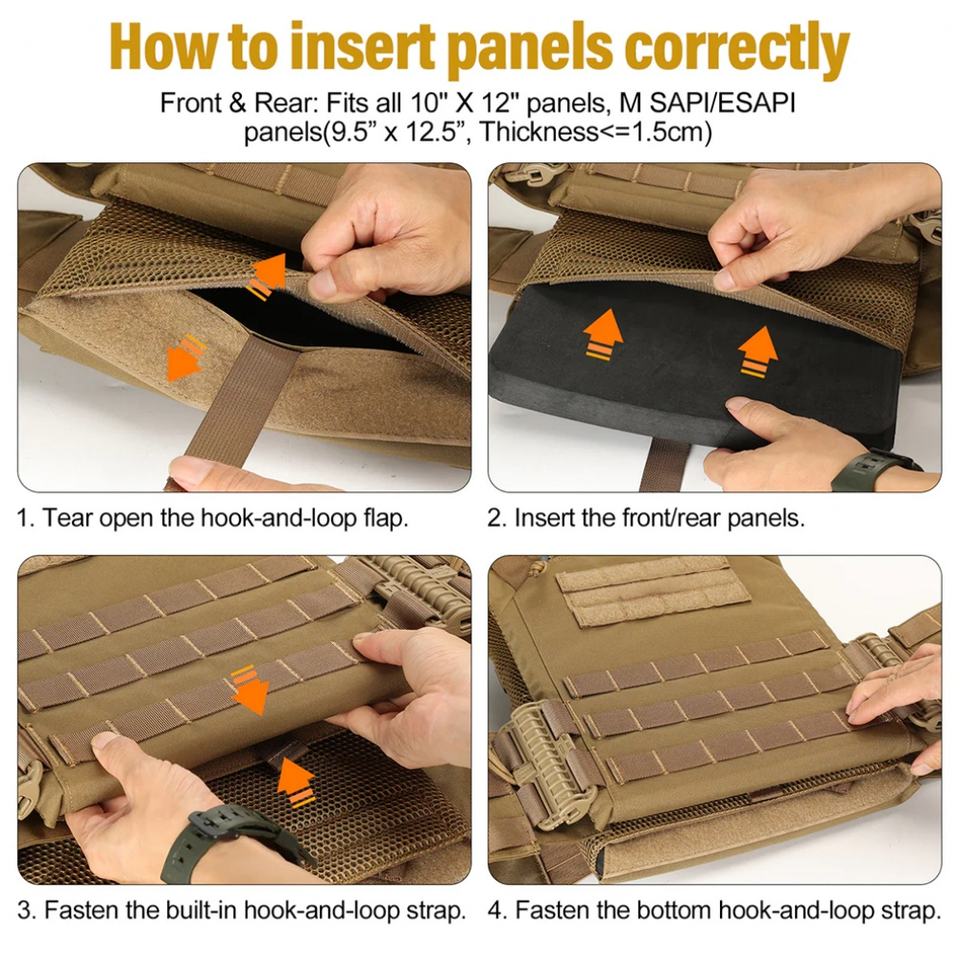 How to insert panels correctly

Front & Rear: Fits all 10" X 12" panels, M SAPI/ESAPI panels(9.5” x 12.5”, Thickness<=1.5cm)

1. Tear open the hook-and-loop flap.

2. Insert the front/rear panels.

3. Fasten the built-in hook-and-loop strap.

4. Fasten the bottom hook-and-loop strap.