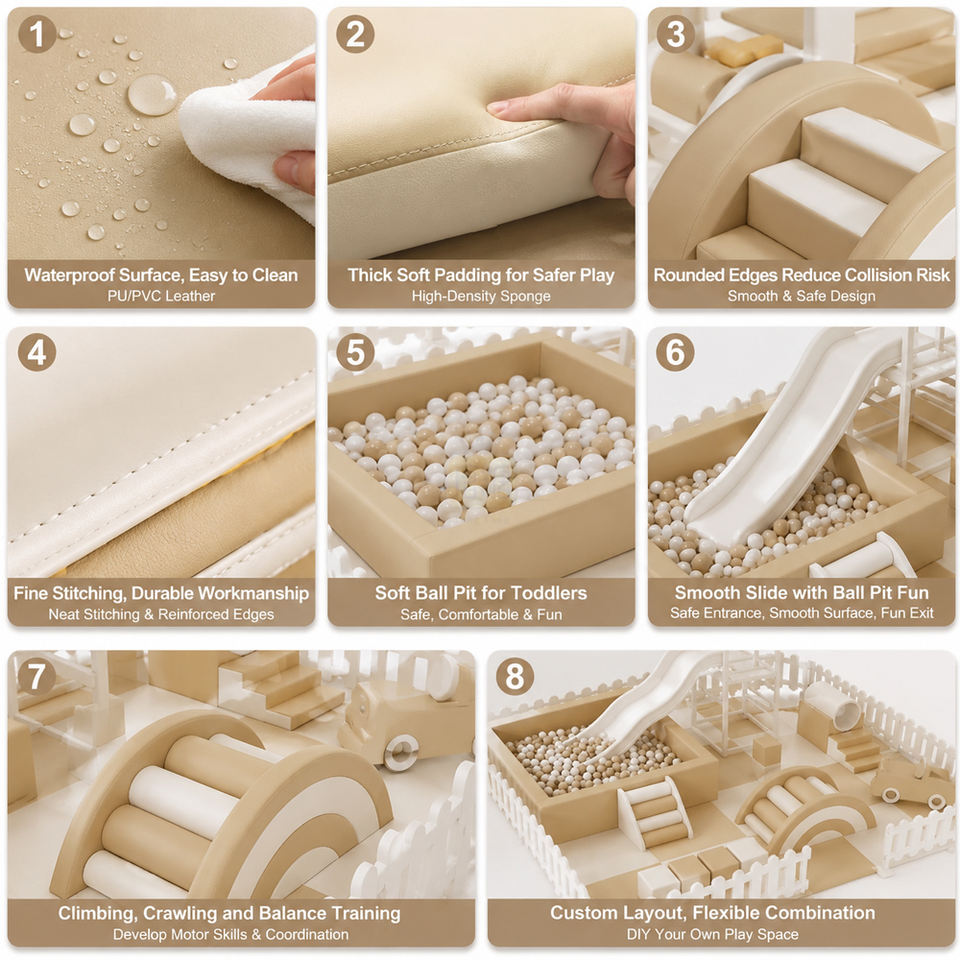 1
Waterproof Surface, Easy to Clean
PU/PVC Leather

2
Thick Soft Padding for Safer Play
High-Density Sponge

3
Rounded Edges Reduce Collision Risk
Smooth & Safe Design

4
Fine Stitching, Durable Workmanship
Neat Stitching & Reinforced Edges

5
Soft Ball Pit for Toddlers
Safe, Comfortable & Fun

6
Smooth Slide with Ball Pit Fun
Safe Entrance, Smooth Surface, Fun Exit

7
Climbing, Crawling and Balance Training
Develop Motor Skills & Coordination

8
Custom Layout, Flexible Combination
DIY Your Own Play Space